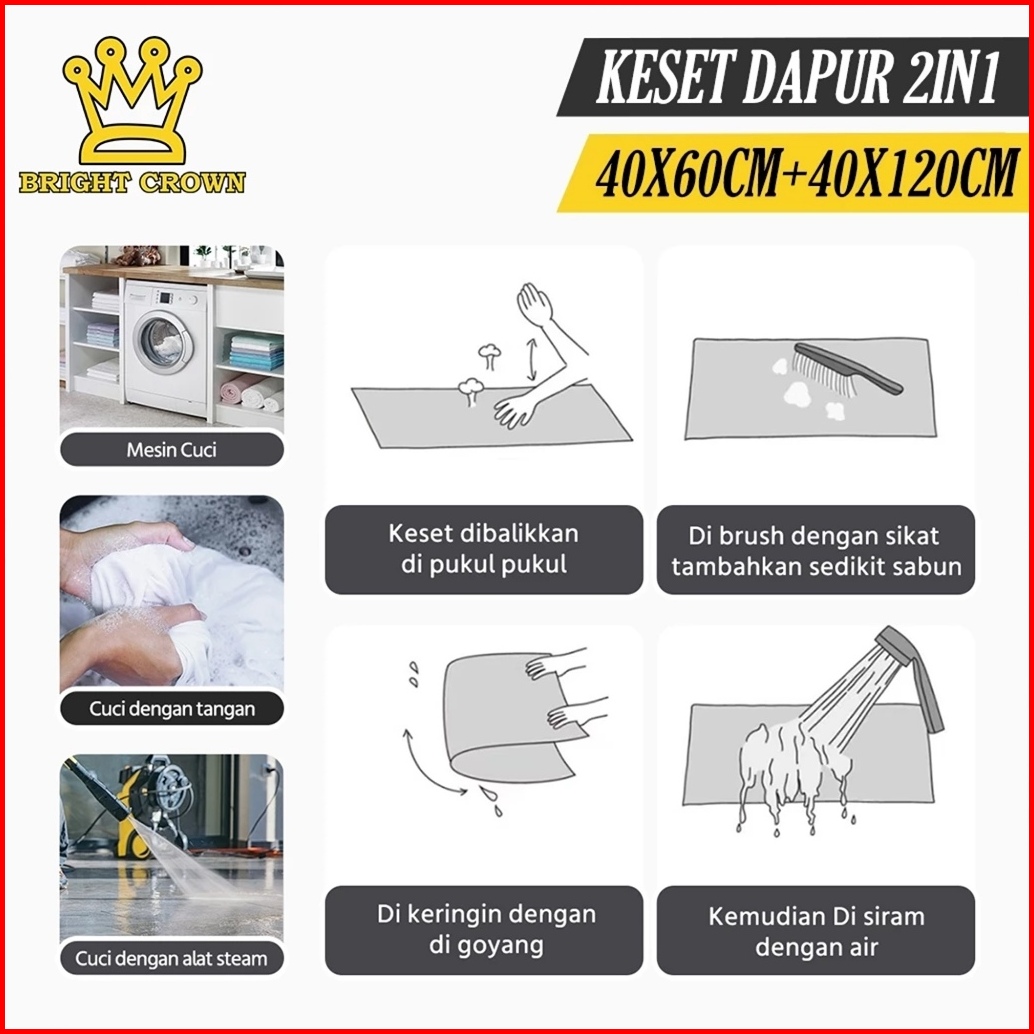 BRIGHT CROWN

KESET DAPUR 2IN1

40X60CM+40X120CM

Mesin Cuci

Cuci dengan tangan

Cuci dengan alat steam

Keset dibalikkan di pukul pukul

Di brush dengan sikat tambahkan sedikit sabun

Di keringin dengan di goyang

Kemudian Di siram dengan air