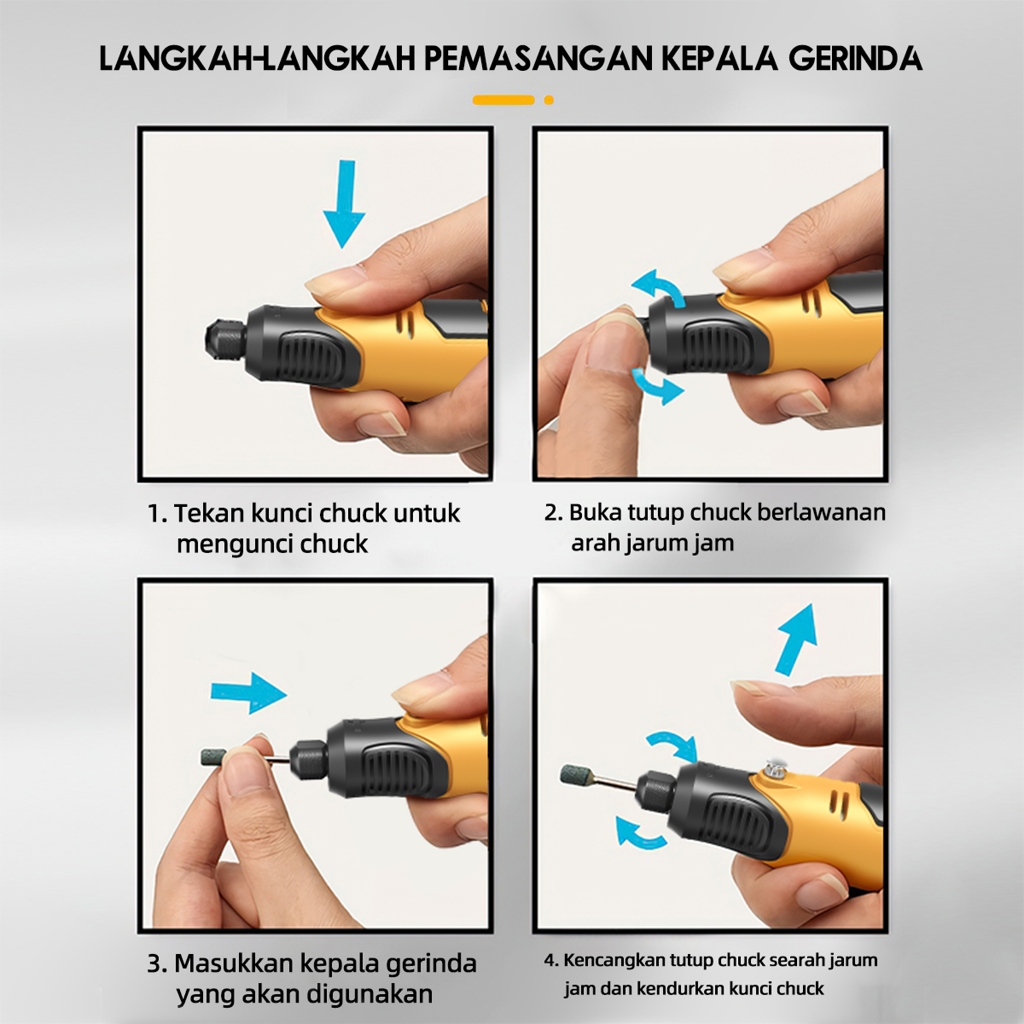 LANGKAH-LANGKAH PEMASANGAN KEPALA GERINDA

1. Tekan kunci chuck untuk mengunci chuck

2. Buka tutup chuck berlawanan arah jarum jam

3. Masukkan kepala gerinda yang akan digunakan

4. Kencangkan tutup chuck searah jarum jam dan kendurkan kunci chuck