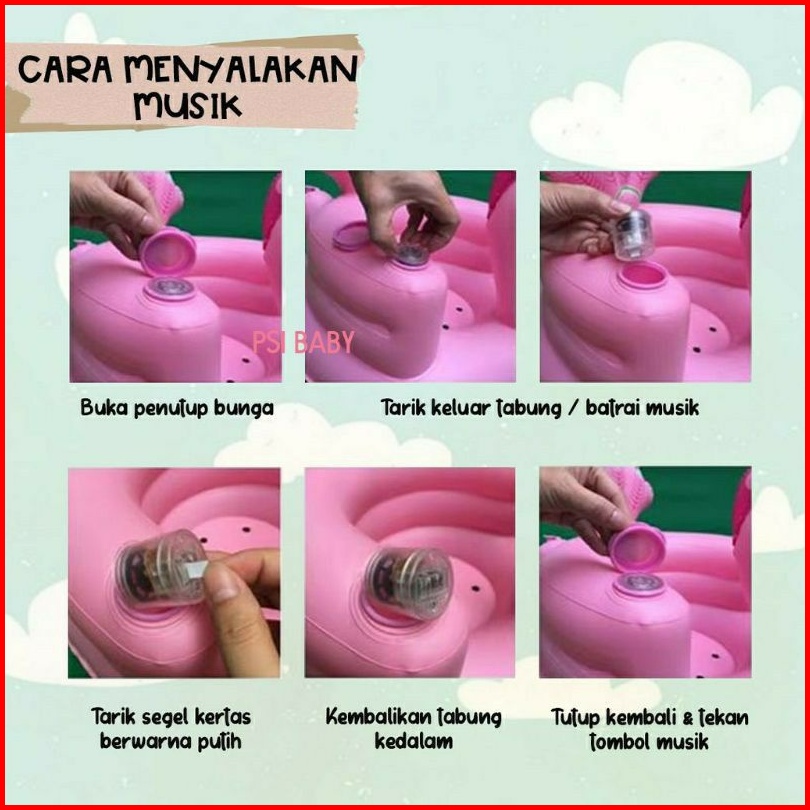 CARA MENYALAKAN MUSIK

PSI BABY

Buka penutup bunga

Tarik keluar tabung / batrai musik

Tarik segel kertas berwarna putih

Kembalikan tabung kedalam

Tutup kembali & tekan tombol musik