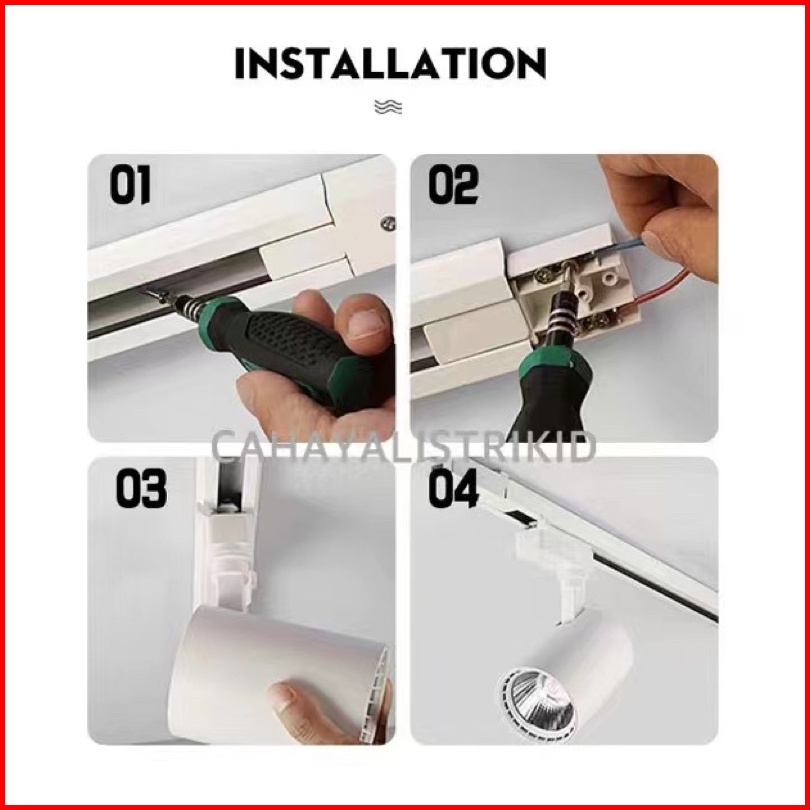 INSTALLATION

01

02

CAHAYALISTRIKID

03

04