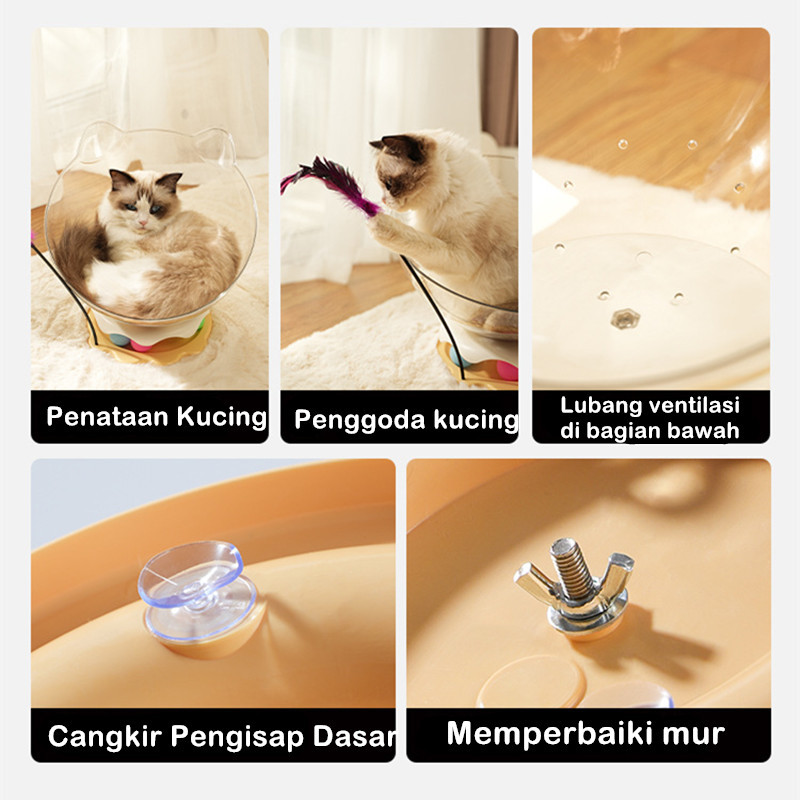 Penataan Kucing

Penggoda kucing

Lubang ventilasi di bagian bawah

Cangkir Pengisap Dasar

Memperbaiki mur