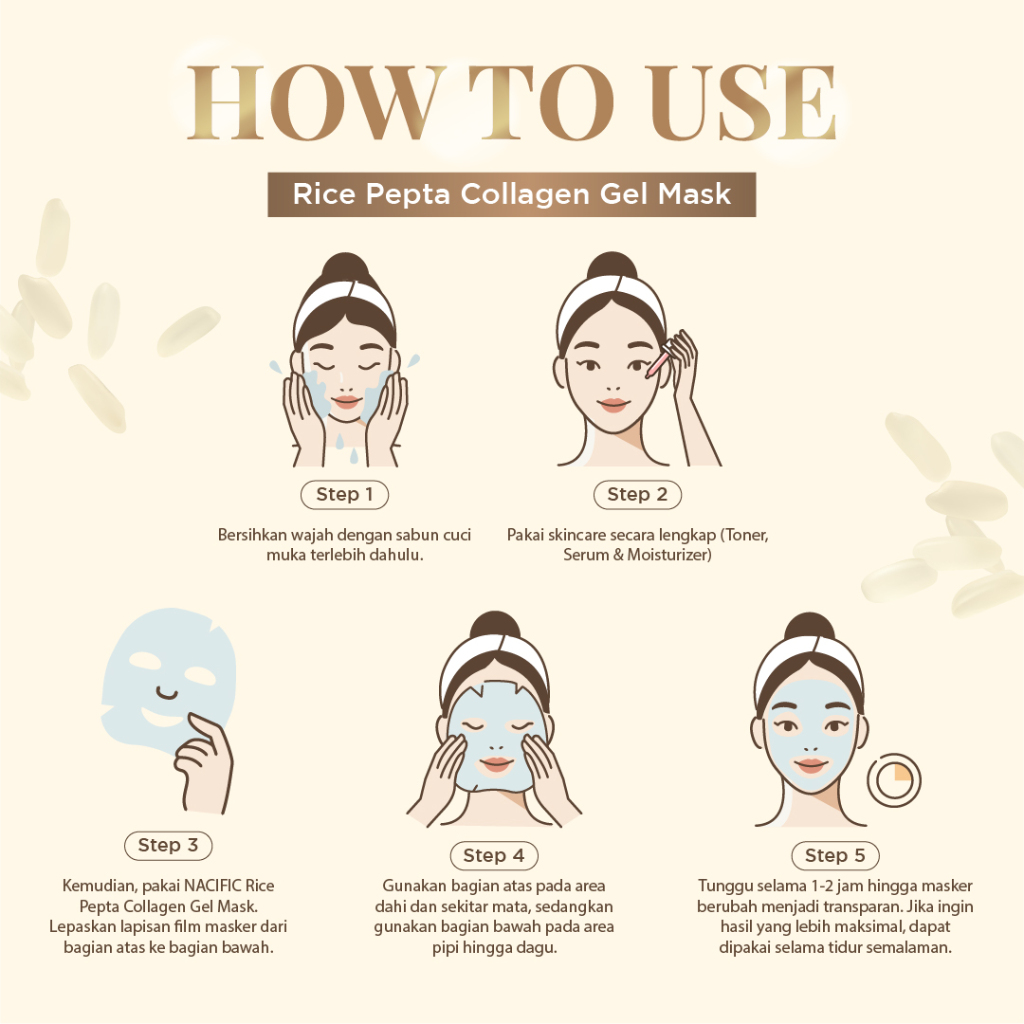 HOW TO USE

Rice Pepta Collagen Gel Mask

Step 1

Bersihkan wajah dengan sabun cuci muka terlebih dahulu.

Step 2

Pakai skincare secara lengkap (Toner, Serum & Moisturizer)

Step 3

Kemudian, pakai NACIFIC Rice Pepta Collagen Gel Mask. Lepaskan lapisan film masker dari bagian atas ke bagian bawah.

Step 4

Gunakan bagian atas pada area dahi dan sekitar mata, sedangkan gunakan bagian bawah pada area pipi hingga dagu.

Step 5

Tunggu selama 1-2 jam hingga masker berubah menjadi transparan. Jika ingin hasil yang lebih maksimal, dapat dipakai selama tidur semalaman.