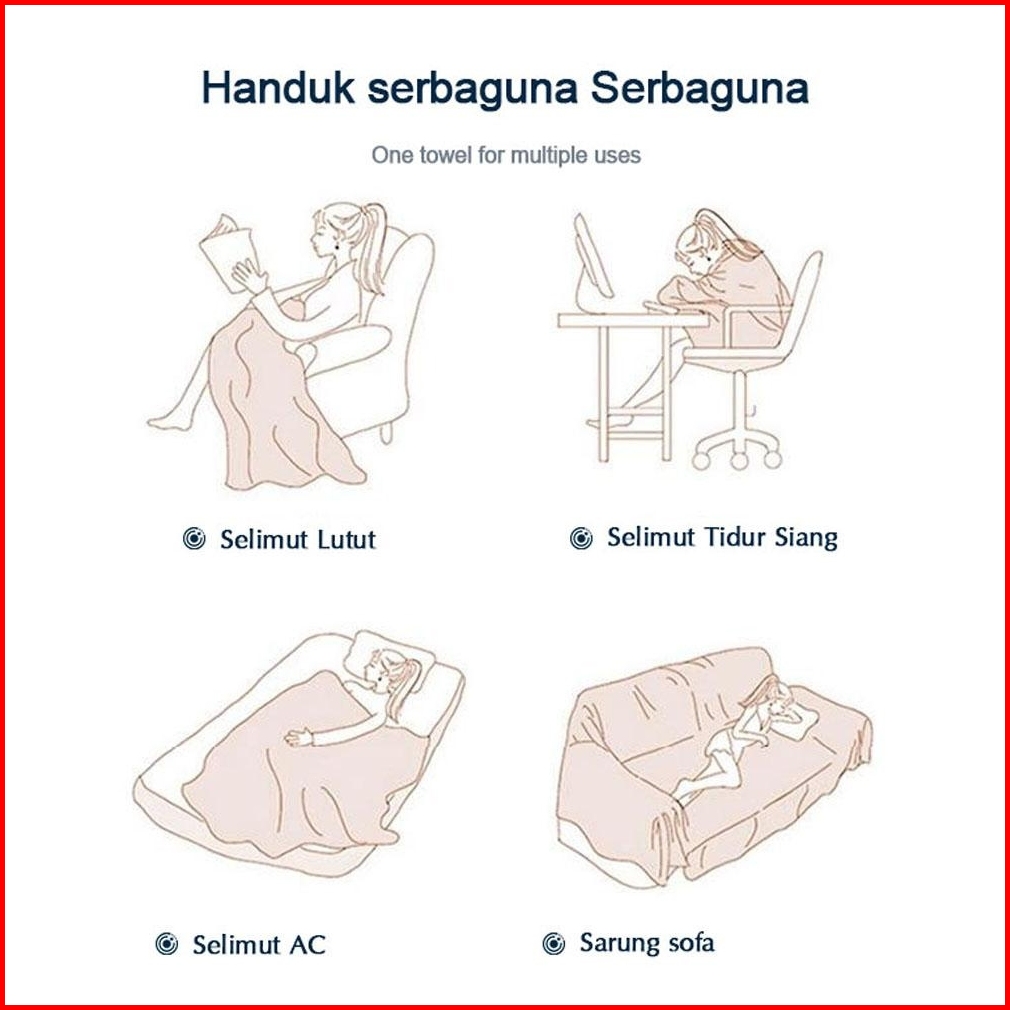 Handuk serbaguna Serbaguna

One towel for multiple uses

Selimut Lutut

Selimut Tidur Siang

Selimut AC

Sarung sofa