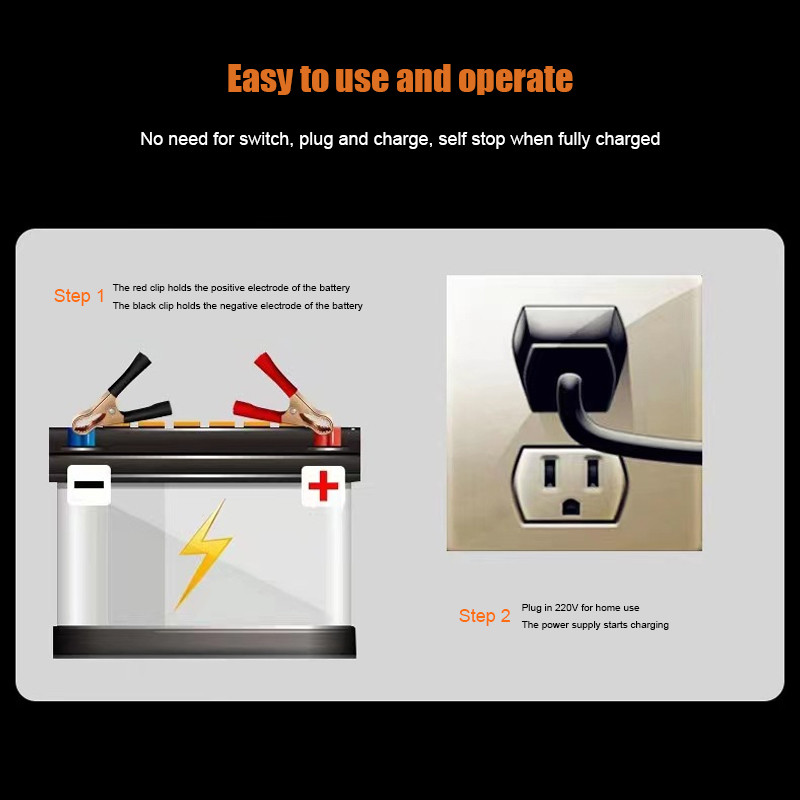 Easy to use and operate

No need for switch, plug and charge, self stop when fully charged

Step 1 The red clip holds the positive electrode of the battery
The black clip holds the negative electrode of the battery

Step 2 Plug in 220V for home use
The power supply starts charging