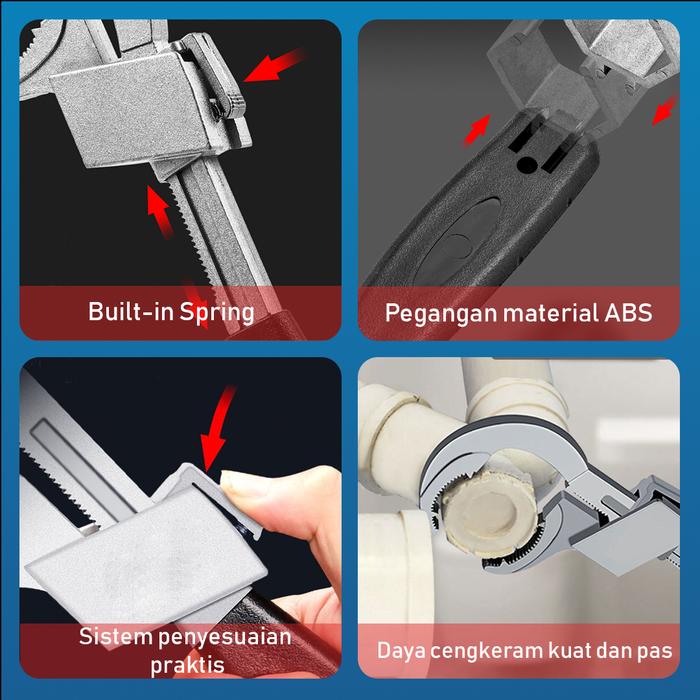 Built-in Spring

Pegangan material ABS

Sistem penyesuaian praktis

Daya cengkeram kuat dan pas