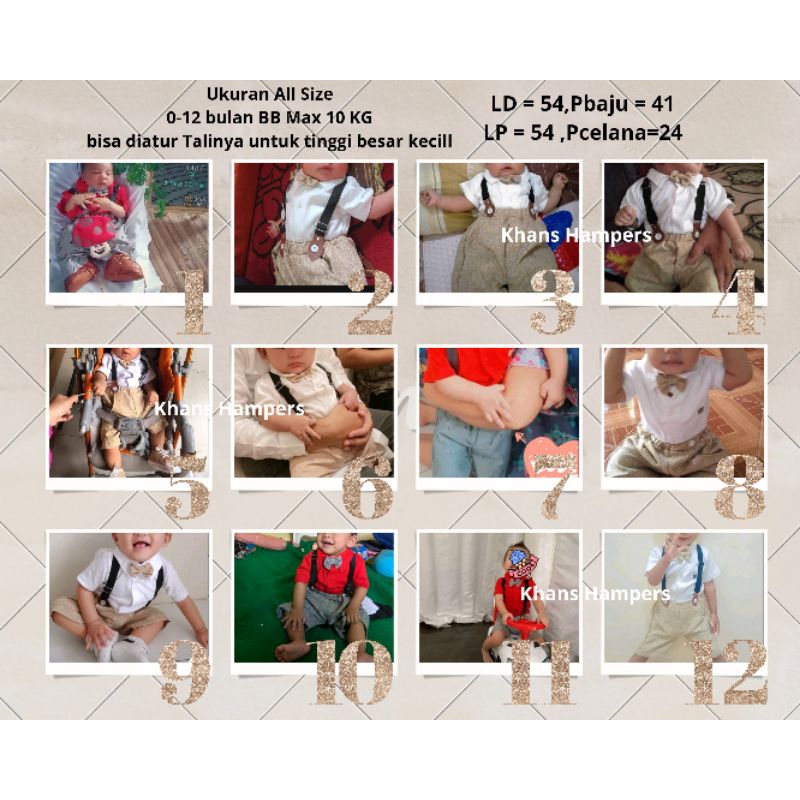 Ukuran All Size
0-12 bulan BB Max 10 KG
bisa diatur Talinya untuk tinggi besar kecill

LD = 54,Pbaju = 41
LP = 54 ,Pcelana=24

1

2

Khans Hampers
3

4

Khans Hampers
5

6

7

8

9

10

Khans Hampers
11

12