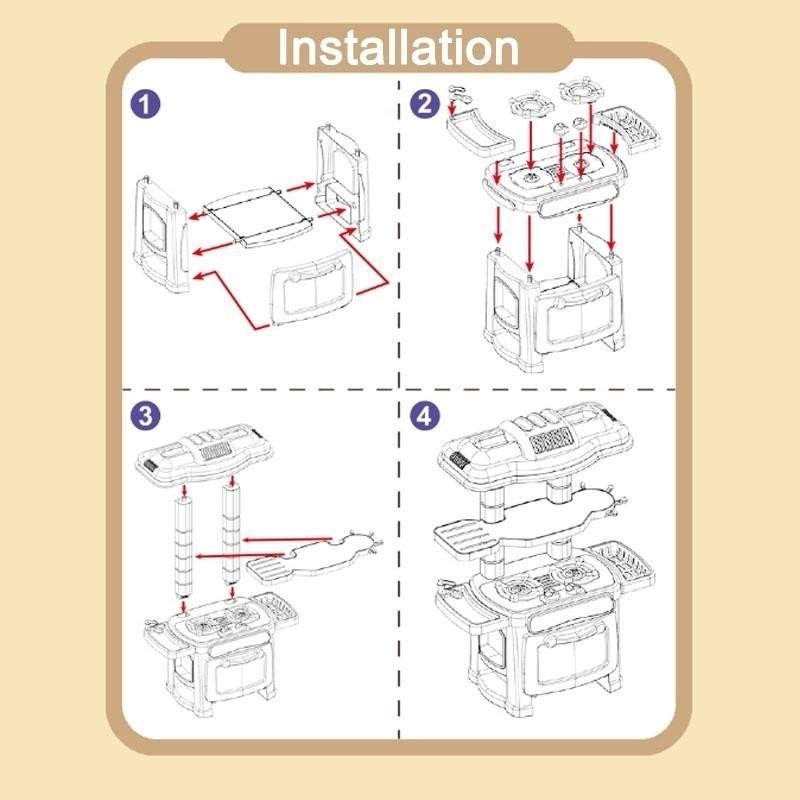 Installation

1

2

3

4