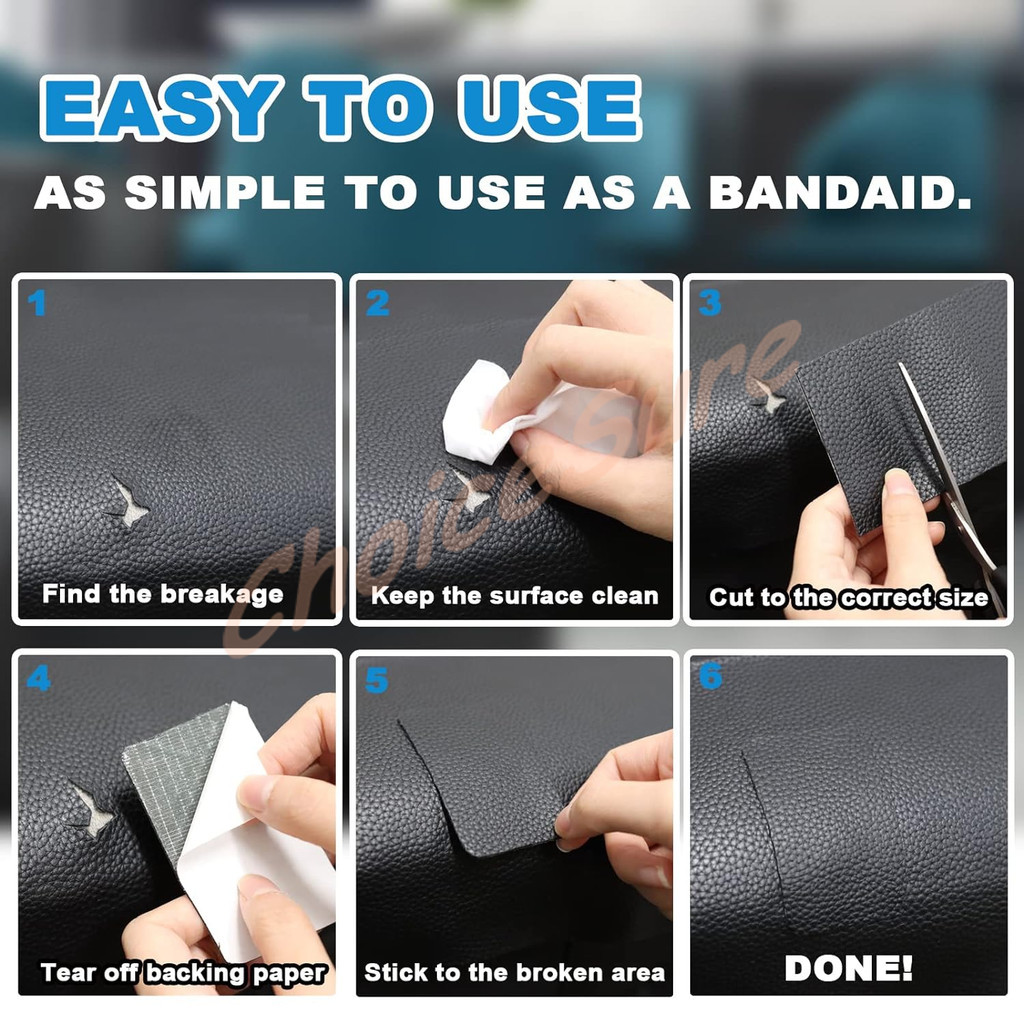 EASY TO USE

AS SIMPLE TO USE AS A BANDAID.

1
Find the breakage

2
Keep the surface clean

3
Cut to the correct size

4
Tear off backing paper

5
Stick to the broken area

6
DONE!

Choice Sure