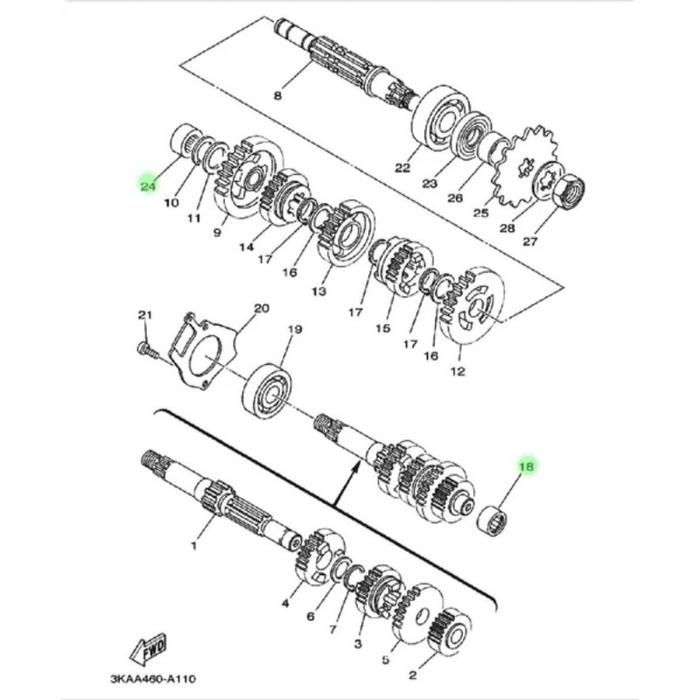 8
22
23
26
25
28
27
24
10
11
9
14
17
16
13
17
15
17
16
12
21
20
19
18
1
4
6
7
3
5
2
FWD
3KAA460-A110