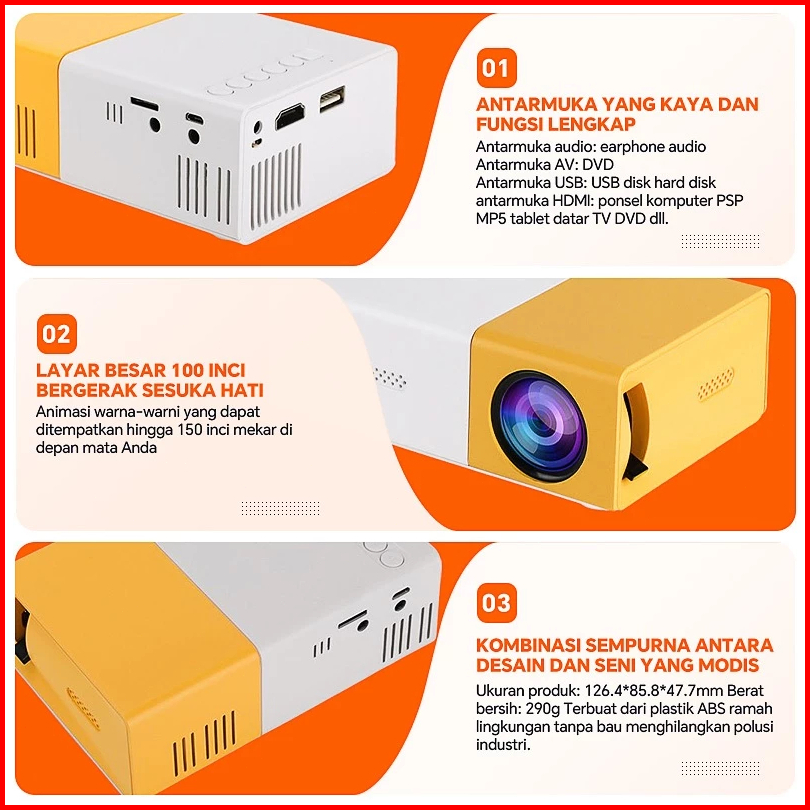 01

ANTARMUKA YANG KAYA DAN FUNGSI LENGKAP

Antarmuka audio: earphone audio
Antarmuka AV: DVD
Antarmuka USB: USB disk hard disk
antarmuka HDMI: ponsel komputer PSP MP5 tablet datar TV DVD dll.

02

LAYAR BESAR 100 INCI BERGERAK SESUKA HATI

Animasi warna-warni yang dapat ditempatkan hingga 150 inci mekar di depan mata Anda

03

KOMBINASI SEMPURNA ANTARA DESAIN DAN SENI YANG MODIS

Ukuran produk: 126.4*85.8*47.7mm Berat bersih: 290g Terbuat dari plastik ABS ramah lingkungan tanpa bau menghilangkan polusi industri.