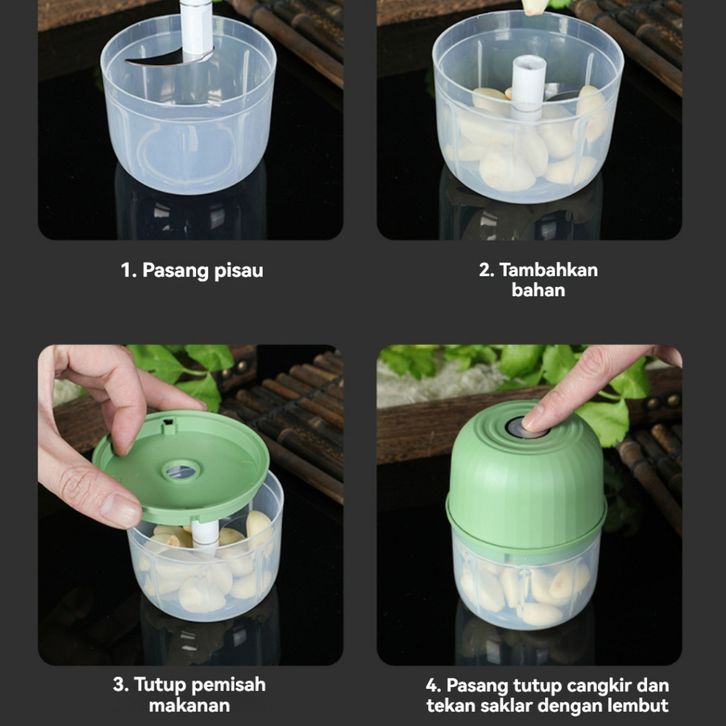 1. Pasang pisau

2. Tambahkan bahan

3. Tutup pemisah makanan

4. Pasang tutup cangkir dan tekan saklar dengan lembut