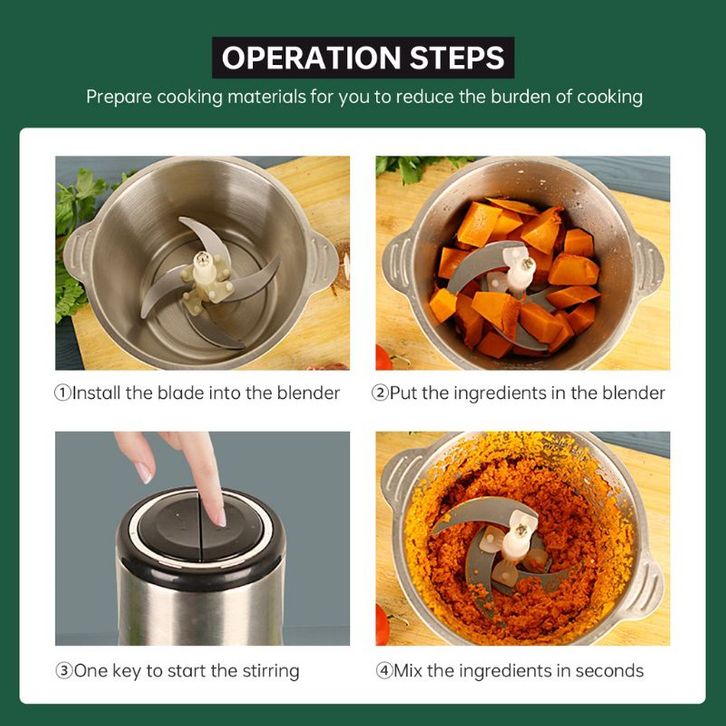 OPERATION STEPS

Prepare cooking materials for you to reduce the burden of cooking

①Install the blade into the blender

②Put the ingredients in the blender

③One key to start the stirring

④Mix the ingredients in seconds