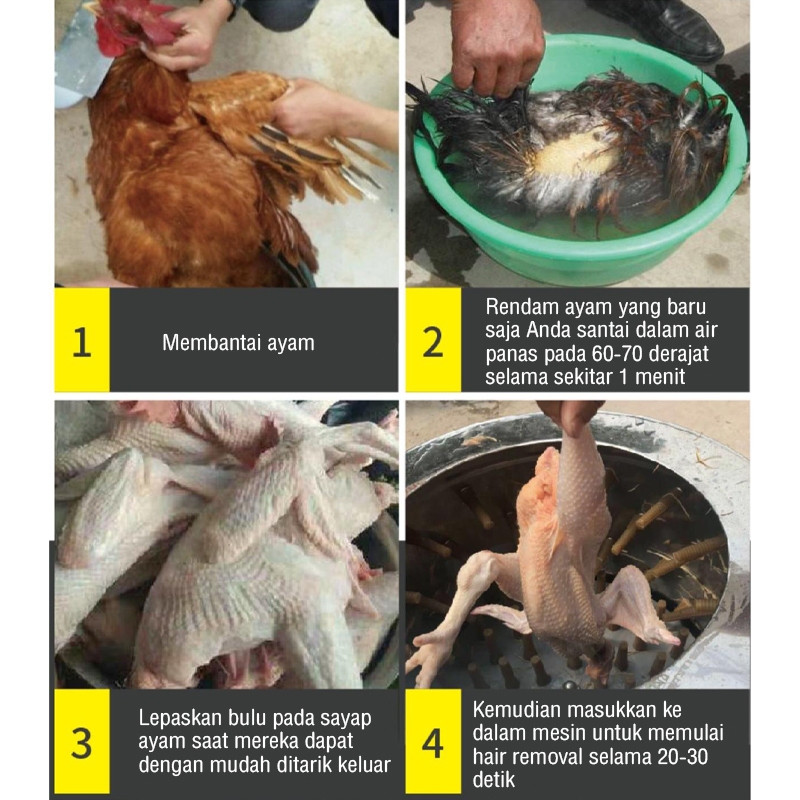 1

Membantai ayam

2

Rendam ayam yang baru saja Anda santai dalam air panas pada 60-70 derajat selama sekitar 1 menit

3

Lepaskan bulu pada sayap ayam saat mereka dapat dengan mudah ditarik keluar

4

Kemudian masukkan ke dalam mesin untuk memulai hair removal selama 20-30 detik