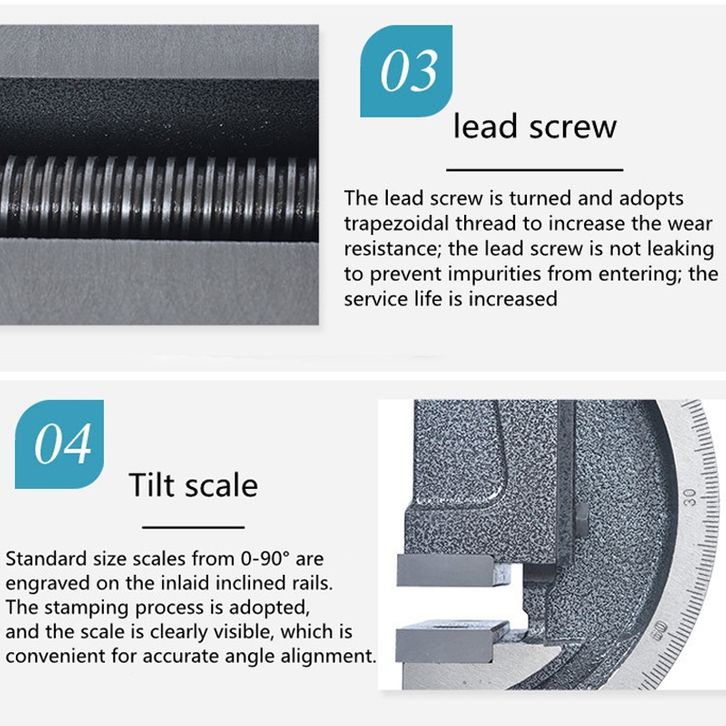 03

lead screw

The lead screw is turned and adopts trapezoidal thread to increase the wear resistance; the lead screw is not leaking to prevent impurities from entering; the service life is increased

04

Tilt scale

Standard size scales from 0-90° are engraved on the inlaid inclined rails. The stamping process is adopted, and the scale is clearly visible, which is convenient for accurate angle alignment.

30

60