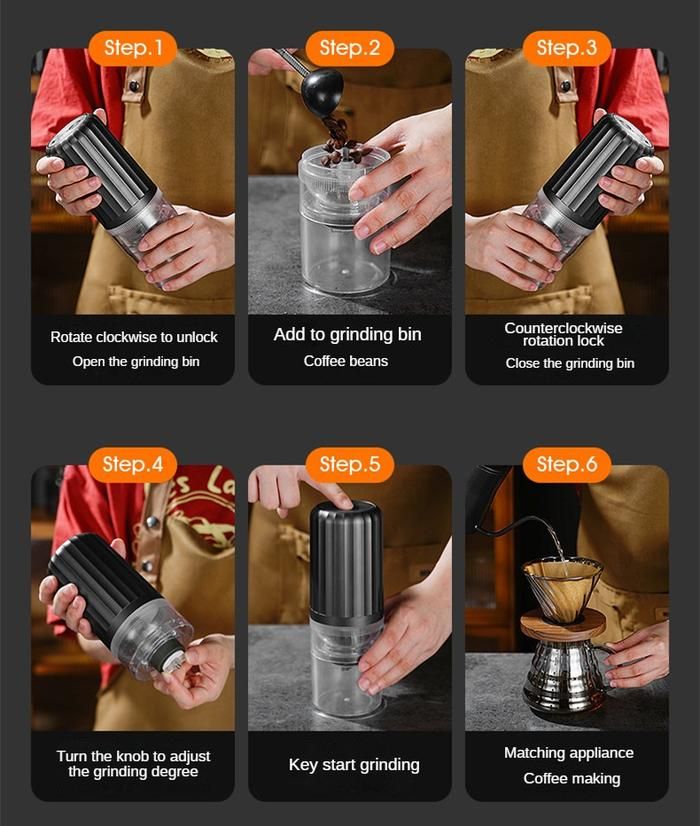 Step.1

Rotate clockwise to unlock

Open the grinding bin

Step.2

Add to grinding bin

Coffee beans

Step.3

Counterclockwise rotation lock

Close the grinding bin

Step.4

Turn the knob to adjust the grinding degree

Step.5

Key start grinding

Step.6

Matching appliance

Coffee making