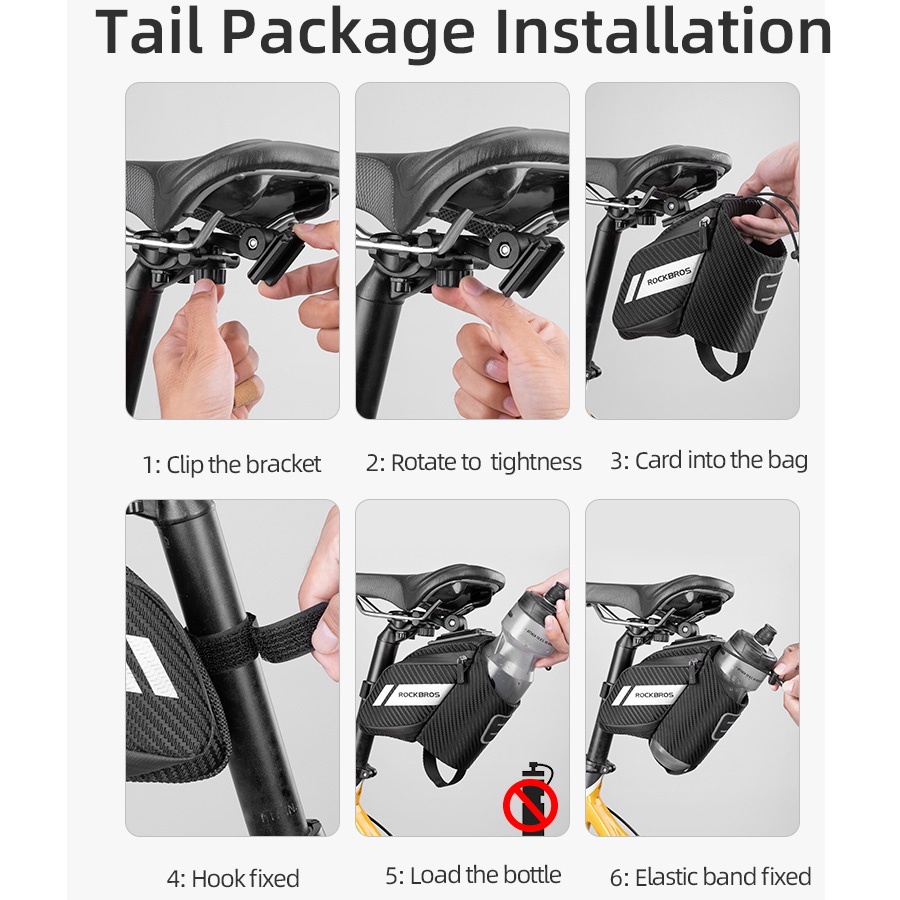 Tail Package Installation

ROCKBROS

1: Clip the bracket

2: Rotate to tightness

3: Card into the bag

ROCKBROS

ROCKBROS

4: Hook fixed

5: Load the bottle

6: Elastic band fixed