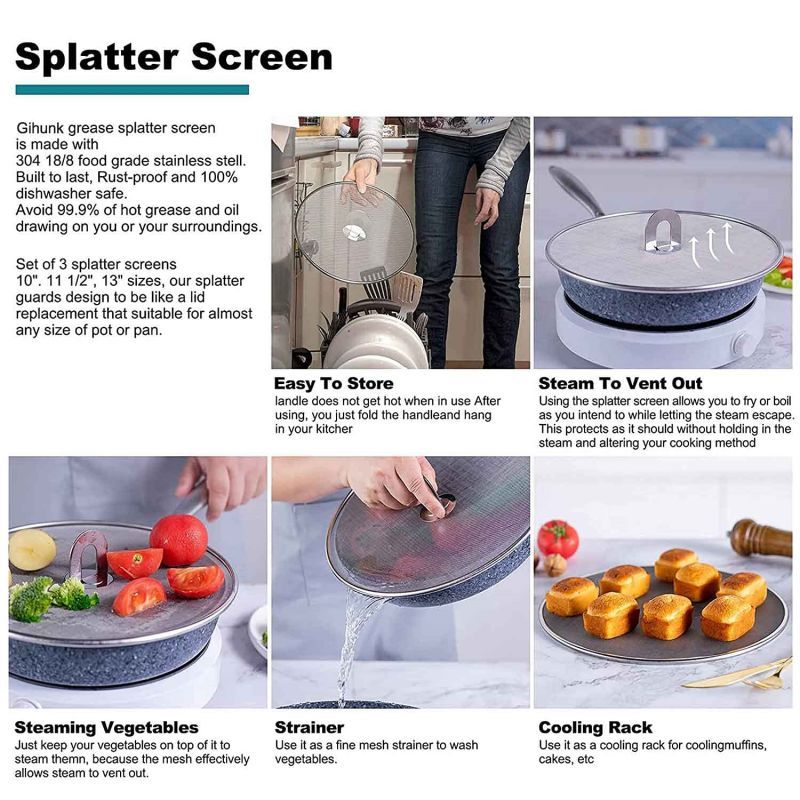 Splatter Screen

Gihunk grease splatter screen is made with 304 18/8 food grade stainless stell. Built to last, Rust-proof and 100% dishwasher safe.
Avoid 99.9% of hot grease and oil drawing on you or your surroundings.

Set of 3 splatter screens 10". 11 1/2", 13" sizes, our splatter guards design to be like a lid replacement that suitable for almost any size of pot or pan.

Easy To Store
landle does not get hot when in use After using, you just fold the handleand hang in your kitcher

Steam To Vent Out
Using the splatter screen allows you to fry or boil as you intend to while letting the steam escape. This protects as it should without holding in the steam and altering your cooking method

Steaming Vegetables
Just keep your vegetables on top of it to steam themn, because the mesh effectively allows steam to vent out.

Strainer
Use it as a fine mesh strainer to wash vegetables.

Cooling Rack
Use it as a cooling rack for coolingmuffins, cakes, etc