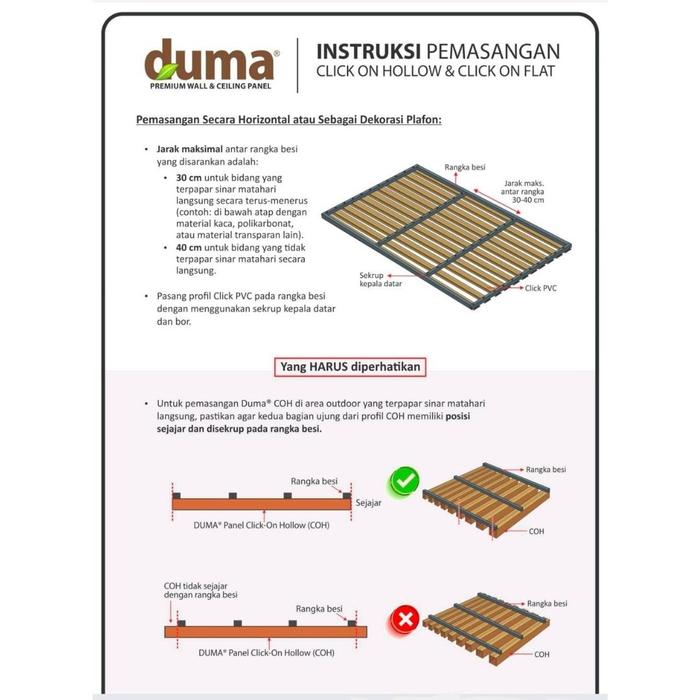 duma®
PREMIUM WALL & CEILING PANEL

INSTRUKSI PEMASANGAN
CLICK ON HOLLOW & CLICK ON FLAT

Pemasangan Secara Horizontal atau Sebagai Dekorasi Plafon:

• Jarak maksimal antar rangka besi yang disarankan adalah:
 • 30 cm untuk bidang yang terpapar sinar matahari langsung secara terus-menerus (contoh: di bawah atap dengan material kaca, polikarbonat, atau material transparan lain).
 • 40 cm untuk bidang yang tidak terpapar sinar matahari secara langsung.

• Pasang profil Click PVC pada rangka besi dengan menggunakan sekrup kepala datar dan bor.

Rangka besi
Jarak maks. antar rangka 30-40 cm
Sekrup kepala datar
Click PVC

Yang HARUS diperhatikan

• Untuk pemasangan Duma® COH di area outdoor yang terpapar sinar matahari langsung, pastikan agar kedua bagian ujung dari profil COH memiliki posisi sejajar dan disekrup pada rangka besi.

Rangka besi
Sejajar
DUMA® Panel Click-On Hollow (COH)
Rangka besi
COH

COH tidak sejajar dengan rangka besi
Rangka besi
DUMA® Panel Click-On Hollow (COH)
Rangka besi
COH