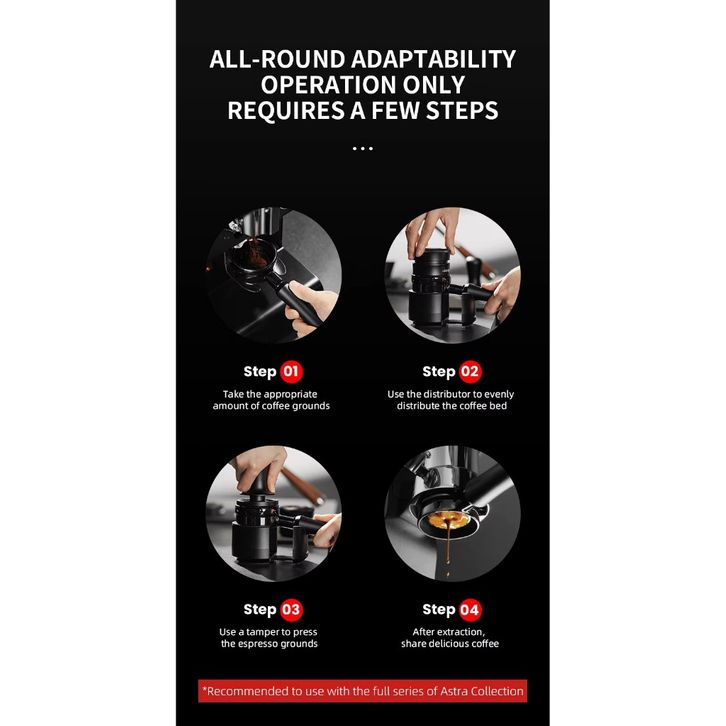 ALL-ROUND ADAPTABILITY
OPERATION ONLY
REQUIRES A FEW STEPS

...

Step 01
Take the appropriate amount of coffee grounds

Step 02
Use the distributor to evenly distribute the coffee bed

Step 03
Use a tamper to press the espresso grounds

Step 04
After extraction, share delicious coffee

*Recommended to use with the full series of Astra Collection