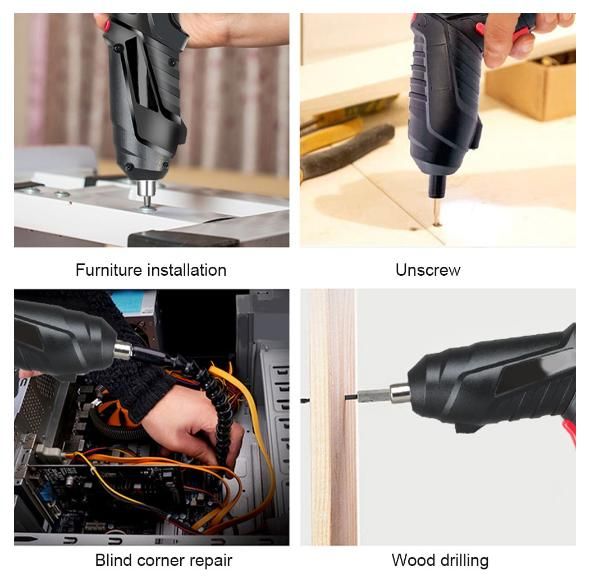 Furniture installation

Unscrew

Blind corner repair

Wood drilling