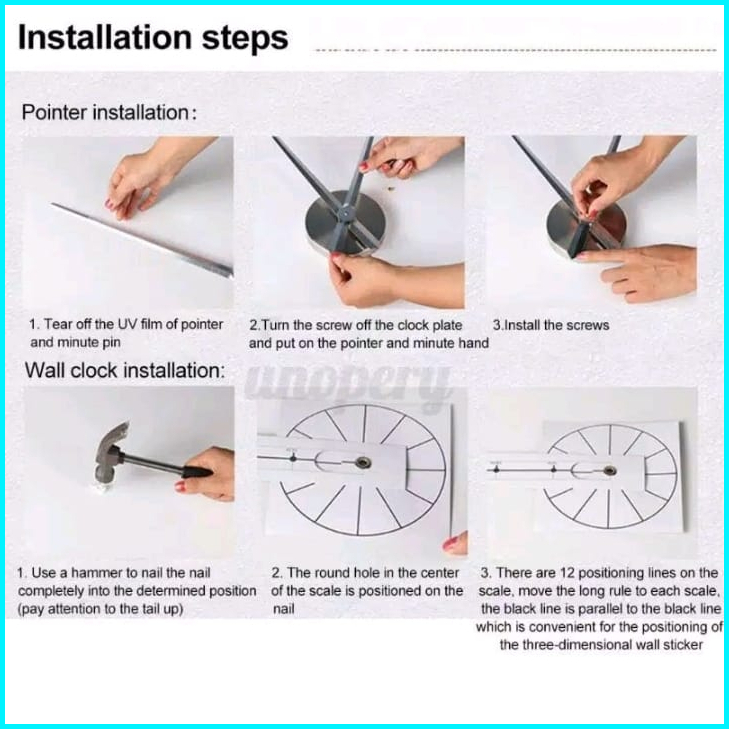 Installation steps

Pointer installation:

1. Tear off the UV film of pointer and minute pin

2.Turn the screw off the clock plate and put on the pointer and minute hand

3.Install the screws

Wall clock installation:

unopery

1. Use a hammer to nail the nail completely into the determined position (pay attention to the tail up)

2. The round hole in the center of the scale is positioned on the nail

3. There are 12 positioning lines on the scale, move the long rule to each scale, the black line is parallel to the black line which is convenient for the positioning of the three-dimensional wall sticker