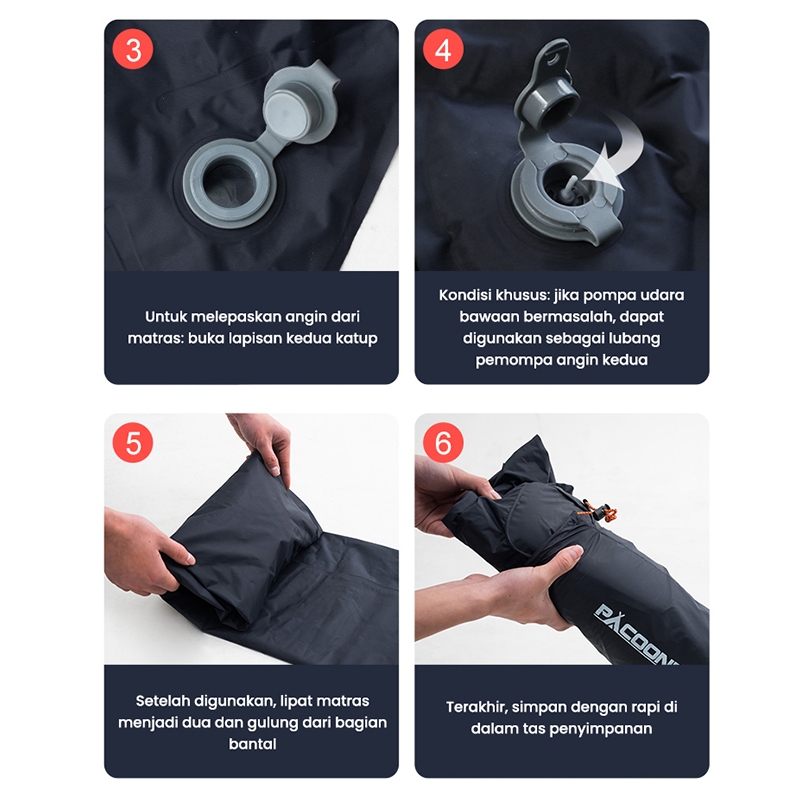 3

Untuk melepaskan angin dari matras: buka lapisan kedua katup

4

Kondisi khusus: jika pompa udara bawaan bermasalah, dapat digunakan sebagai lubang pemompa angin kedua

5

Setelah digunakan, lipat matras menjadi dua dan gulung dari bagian bantal

6

PACOONE

Terakhir, simpan dengan rapi di dalam tas penyimpanan