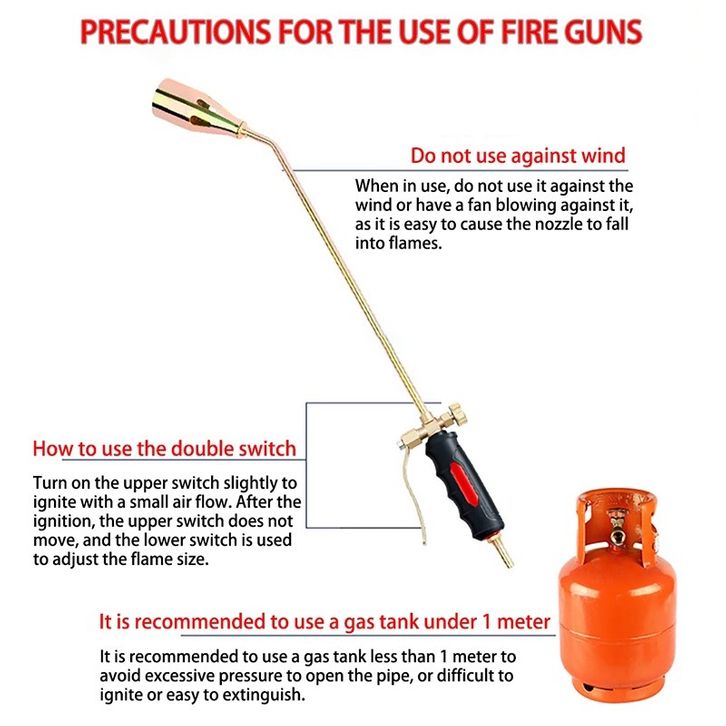 PRECAUTIONS FOR THE USE OF FIRE GUNS

Do not use against wind

When in use, do not use it against the wind or have a fan blowing against it, as it is easy to cause the nozzle to fall into flames.

How to use the double switch

Turn on the upper switch slightly to ignite with a small air flow. After the ignition, the upper switch does not move, and the lower switch is used to adjust the flame size.

It is recommended to use a gas tank under 1 meter

It is recommended to use a gas tank less than 1 meter to avoid excessive pressure to open the pipe, or difficult to ignite or easy to extinguish.