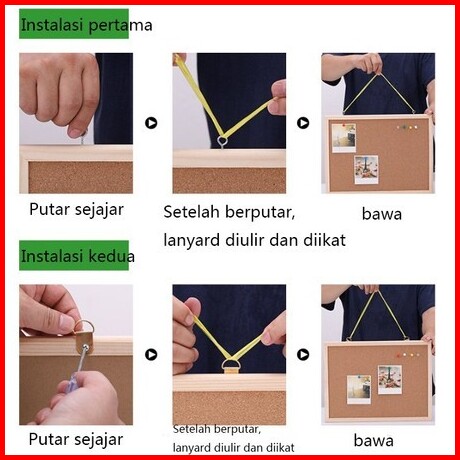 Instalasi pertama

Putar sejajar

Setelah berputar, lanyard diulir dan diikat

bawa

Instalasi kedua

Putar sejajar

Setelah berputar, lanyard diulir dan diikat

bawa