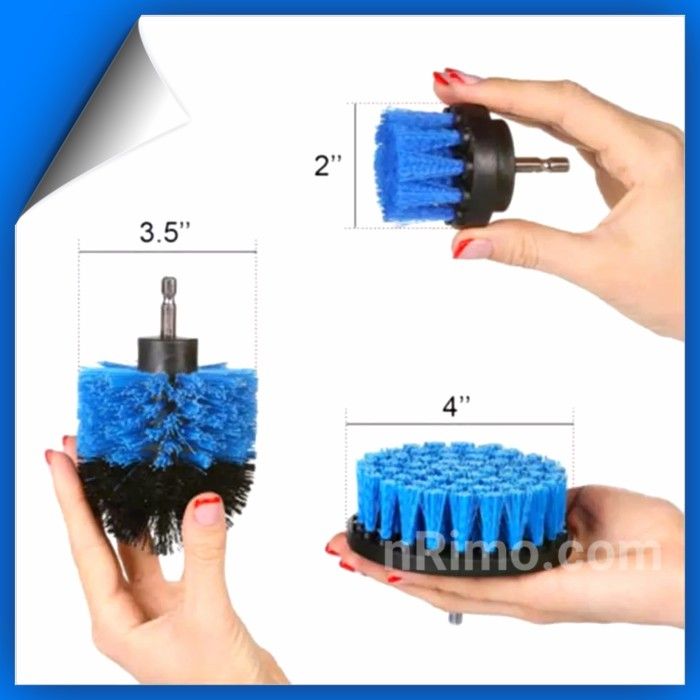 2''

3.5''

4''

nRimo.com