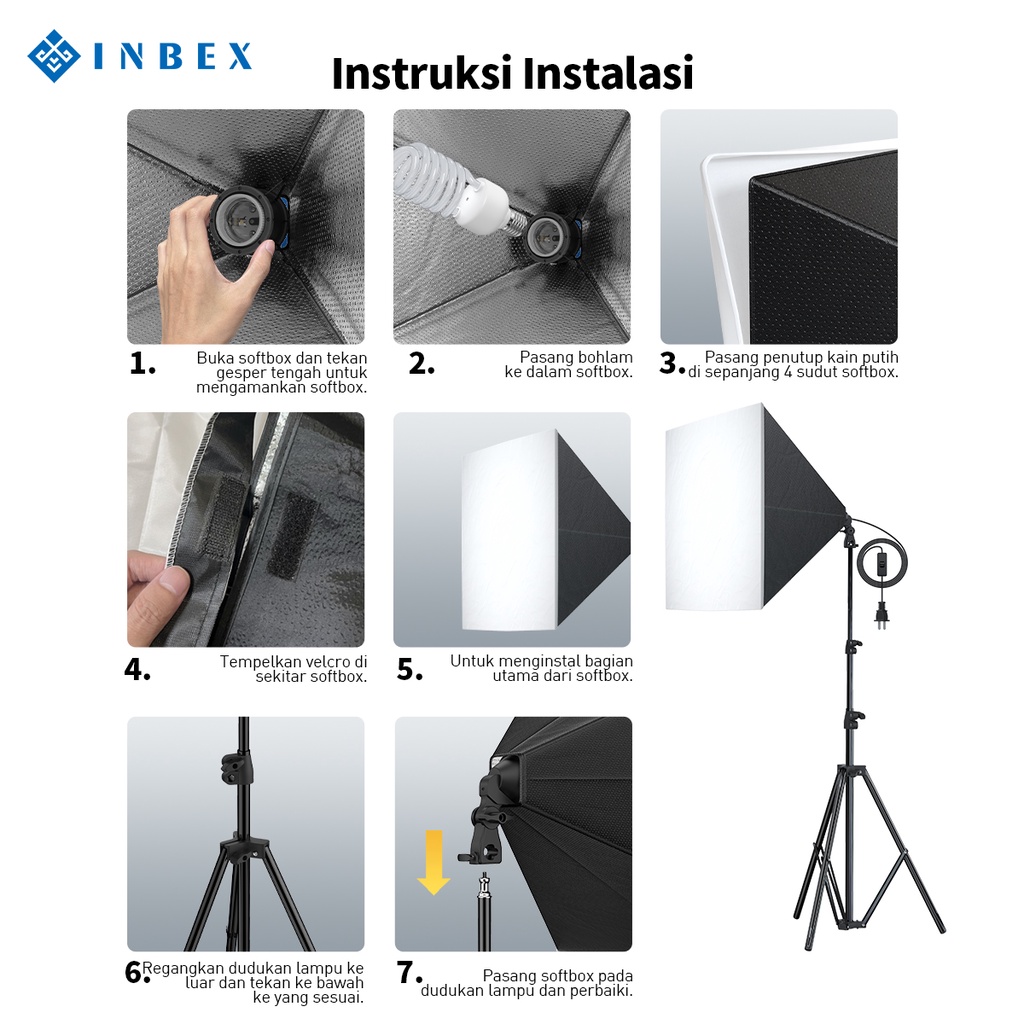 INBEX

Instruksi Instalasi

1. Buka softbox dan tekan gesper tengah untuk mengamankan softbox.

2. Pasang bohlam ke dalam softbox.

3. Pasang penutup kain putih di sepanjang 4 sudut softbox.

4. Tempelkan velcro di sekitar softbox.

5. Untuk menginstal bagian utama dari softbox.

6. Regangkan dudukan lampu ke luar dan tekan ke bawah ke yang sesuai.

7. Pasang softbox pada dudukan lampu dan perbaiki.