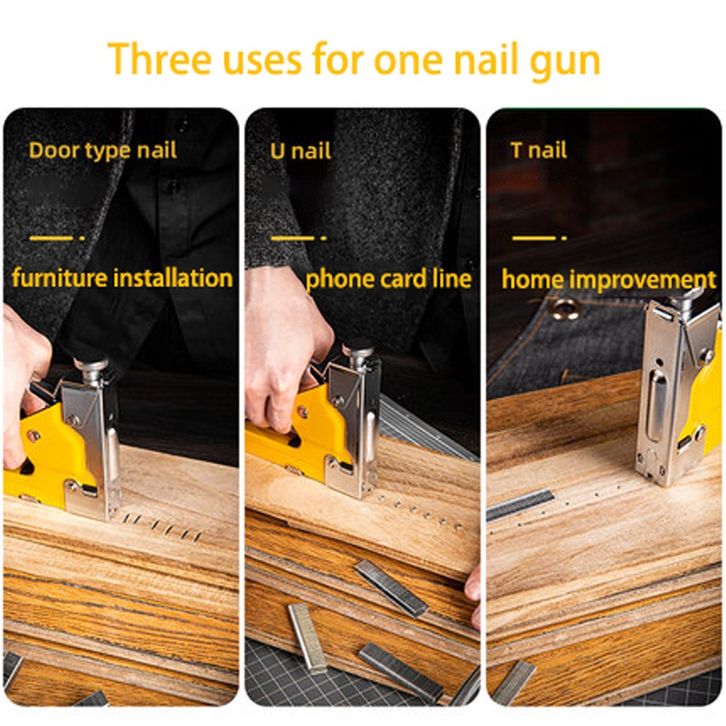 Three uses for one nail gun

Door type nail

furniture installation

U nail

phone card line

T nail

home improvement