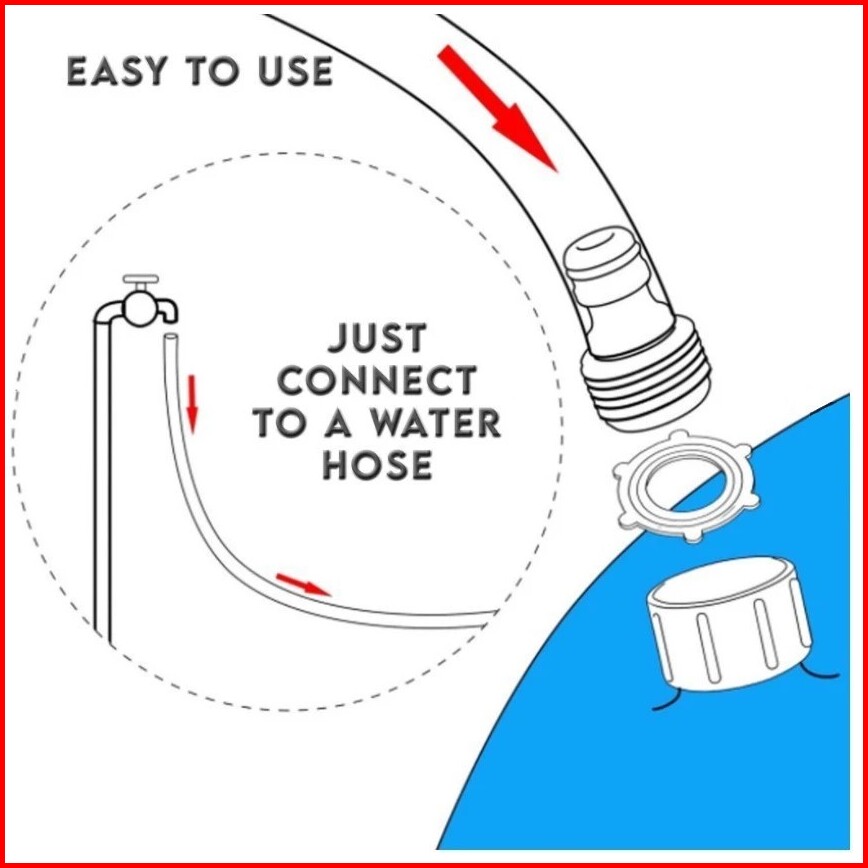 EASY TO USE

JUST CONNECT TO A WATER HOSE