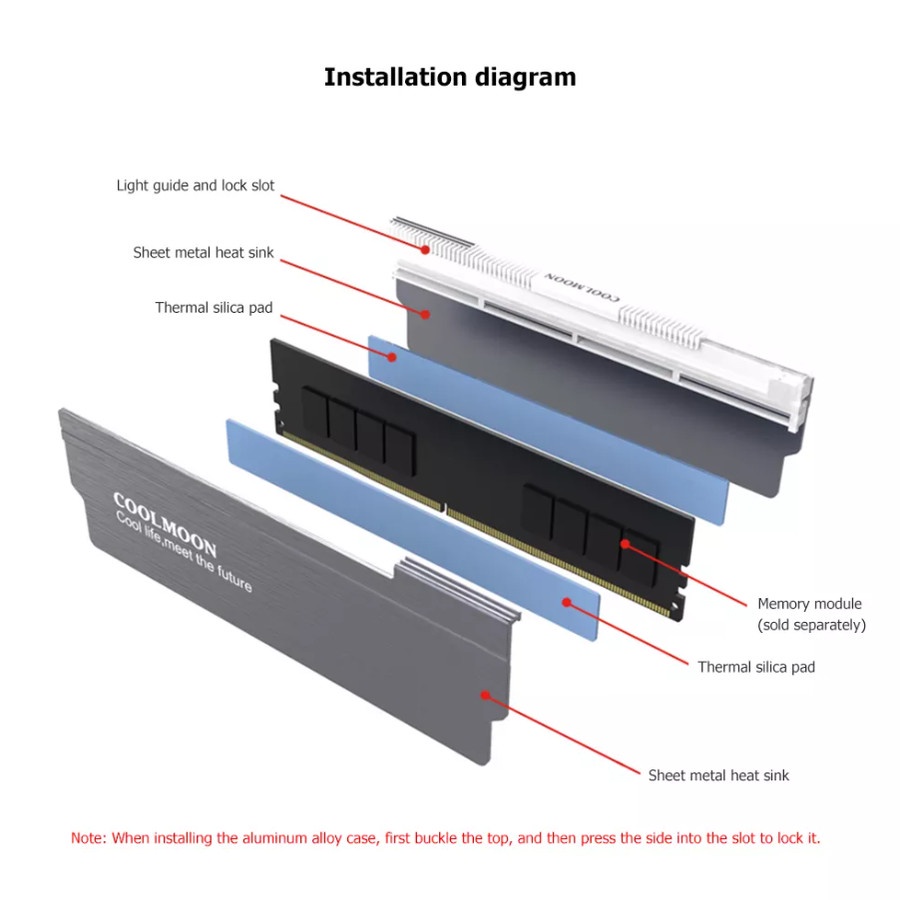 Installation diagram

Light guide and lock slot

Sheet metal heat sink

Thermal silica pad

COOLMOON

COOLMOON
Cool life,meet the future

Memory module
(sold separately)

Thermal silica pad

Sheet metal heat sink

Note: When installing the aluminum alloy case, first buckle the top, and then press the side into the slot to lock it.