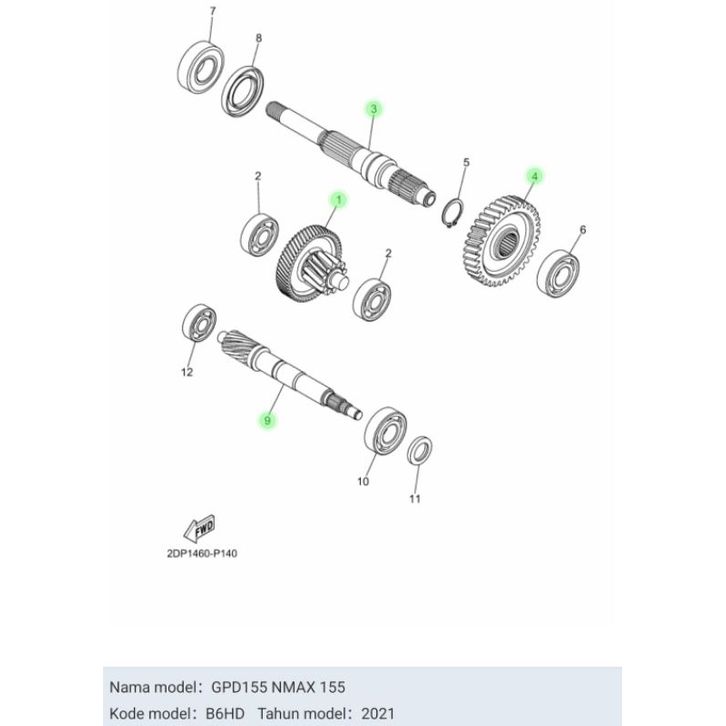 7
8
3
5
4
2
1
6
2
12
9
10
11
FWD
2DP1460-P140

Nama model: GPD155 NMAX 155
Kode model: B6HD Tahun model: 2021