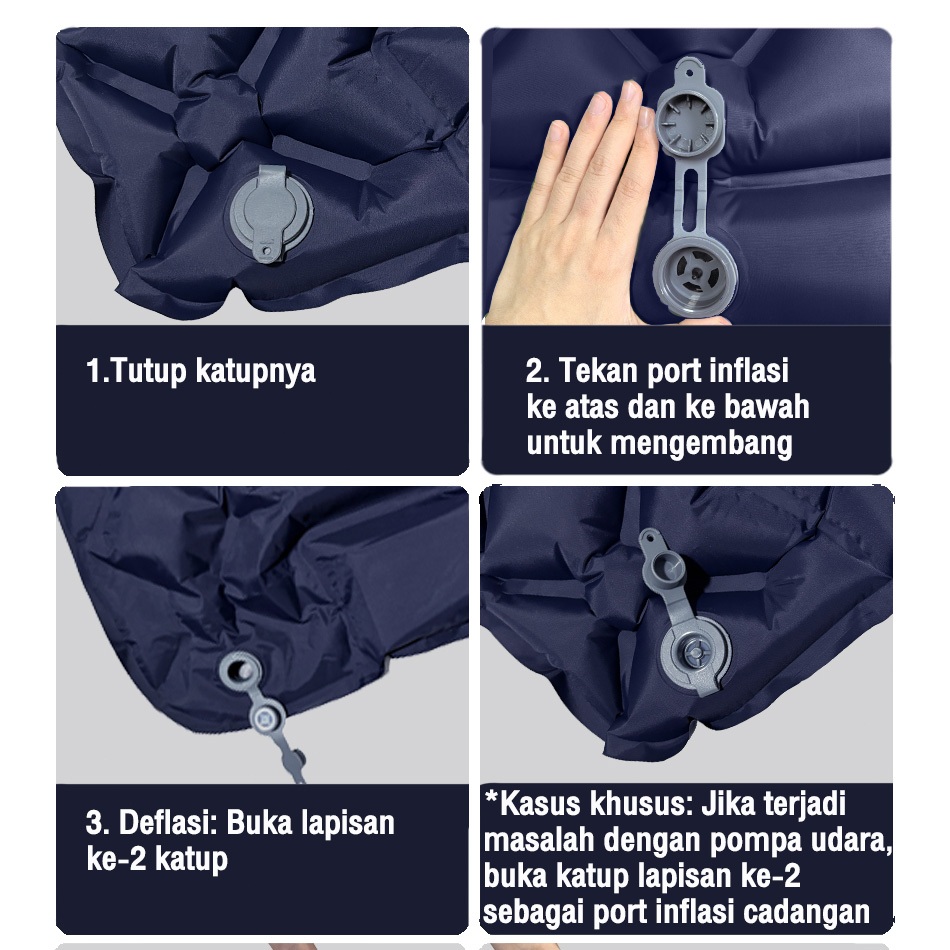 1.Tutup katupnya

2. Tekan port inflasi ke atas dan ke bawah untuk mengembang

3. Deflasi: Buka lapisan ke-2 katup

*Kasus khusus: Jika terjadi masalah dengan pompa udara, buka katup lapisan ke-2 sebagai port inflasi cadangan