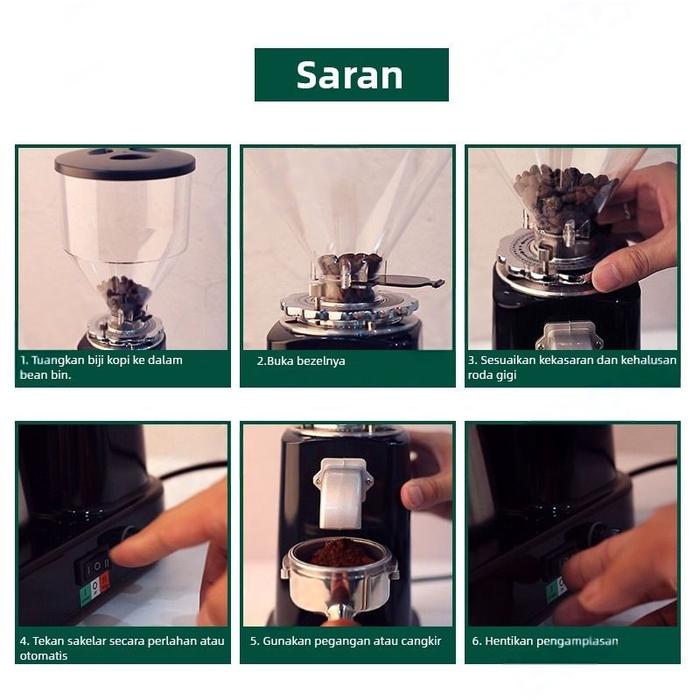 Saran

1. Tuangkan biji kopi ke dalam bean bin.

2.Buka bezelnya

3. Sesuaikan kekasaran dan kehalusan roda gigi

4. Tekan sakelar secara perlahan atau otomatis

5. Gunakan pegangan atau cangkir

6. Hentikan pengamplasan