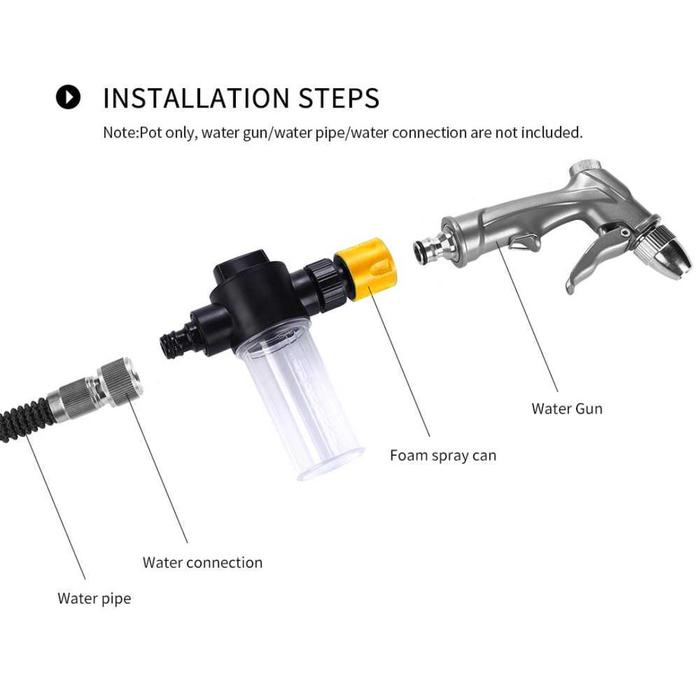 INSTALLATION STEPS

Note:Pot only, water gun/water pipe/water connection are not included.

Water Gun

Foam spray can

Water connection

Water pipe