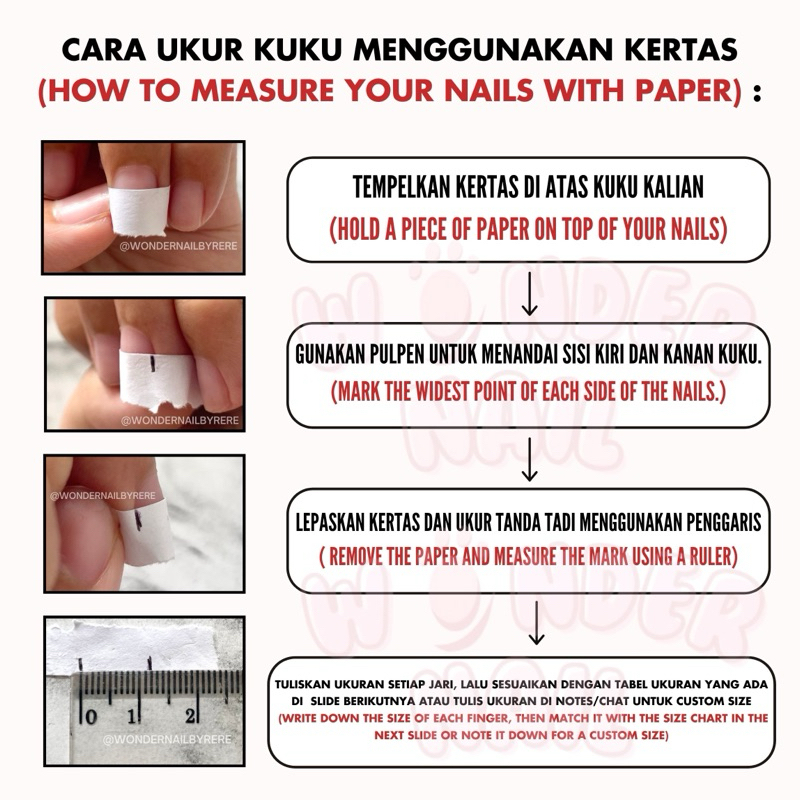 CARA UKUR KUKU MENGGUNAKAN KERTAS
(HOW TO MEASURE YOUR NAILS WITH PAPER) :

@WONDERNAILBYRERE

TEMPELKAN KERTAS DI ATAS KUKU KALIAN
(HOLD A PIECE OF PAPER ON TOP OF YOUR NAILS)

@WONDERNAILBYRERE

GUNAKAN PULPEN UNTUK MENANDAI SISI KIRI DAN KANAN KUKU.
(MARK THE WIDEST POINT OF EACH SIDE OF THE NAILS.)

@WONDERNAILBYRERE

LEPASKAN KERTAS DAN UKUR TANDA TADI MENGGUNAKAN PENGGARIS
( REMOVE THE PAPER AND MEASURE THE MARK USING A RULER)

0 1 2
@WONDERNAILBYRERE

TULISKAN UKURAN SETIAP JARI, LALU SESUAIKAN DENGAN TABEL UKURAN YANG ADA DI SLIDE BERIKUTNYA ATAU TULIS UKURAN DI NOTES/CHAT UNTUK CUSTOM SIZE
(WRITE DOWN THE SIZE OF EACH FINGER, THEN MATCH IT WITH THE SIZE CHART IN THE NEXT SLIDE OR NOTE IT DOWN FOR A CUSTOM SIZE)

WONDER NAIL
WONDER NAIL