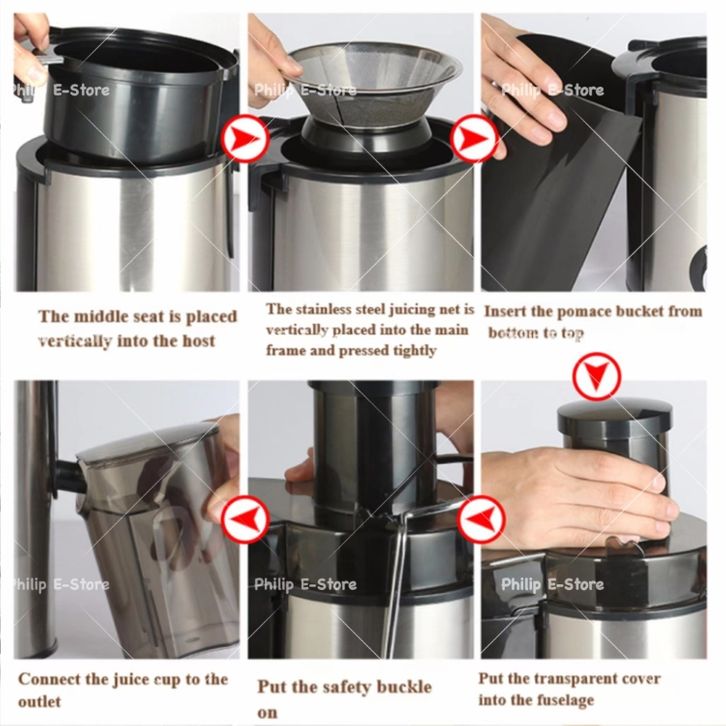 Philip E-Store

Philip E-Store

Philip E-Store

The middle seat is placed vertically into the host

The stainless steel juicing net is vertically placed into the main frame and pressed tightly

Insert the pomace bucket from bottom to top

Philip E-Store

Philip E-Store

Philip E-Store

Connect the juice cup to the outlet

Put the safety buckle on

Put the transparent cover into the fuselage