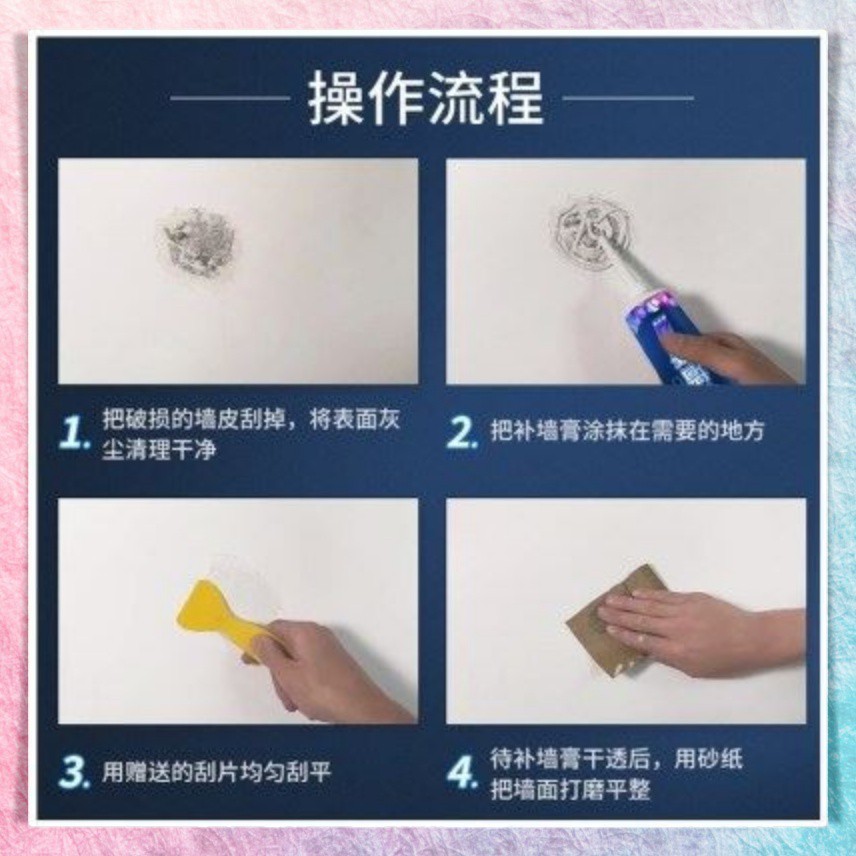 操作流程

1. 把破损的墙皮刮掉，将表面灰尘清理干净

2. 把补墙膏涂抹在需要的地方

3. 用赠送的刮片均匀刮平

4. 待补墙膏干透后，用砂纸把墙面打磨平整