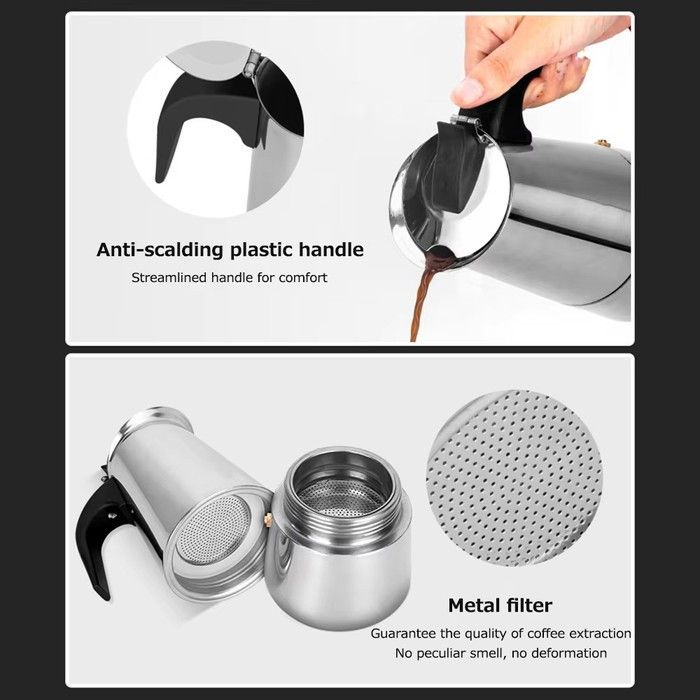 Anti-scalding plastic handle

Streamlined handle for comfort

Metal filter

Guarantee the quality of coffee extraction
No peculiar smell, no deformation