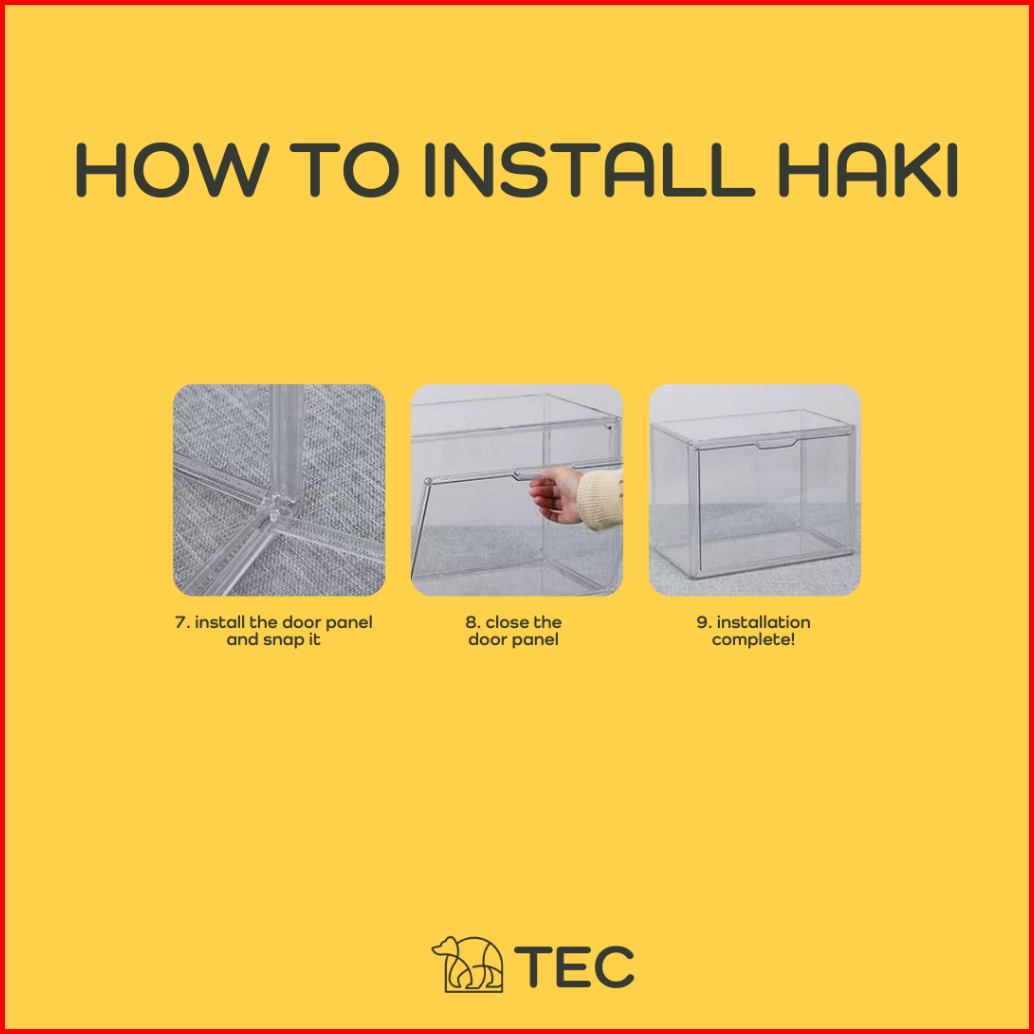 HOW TO INSTALL HAKI

7. install the door panel and snap it

8. close the door panel

9. installation complete!

TEC