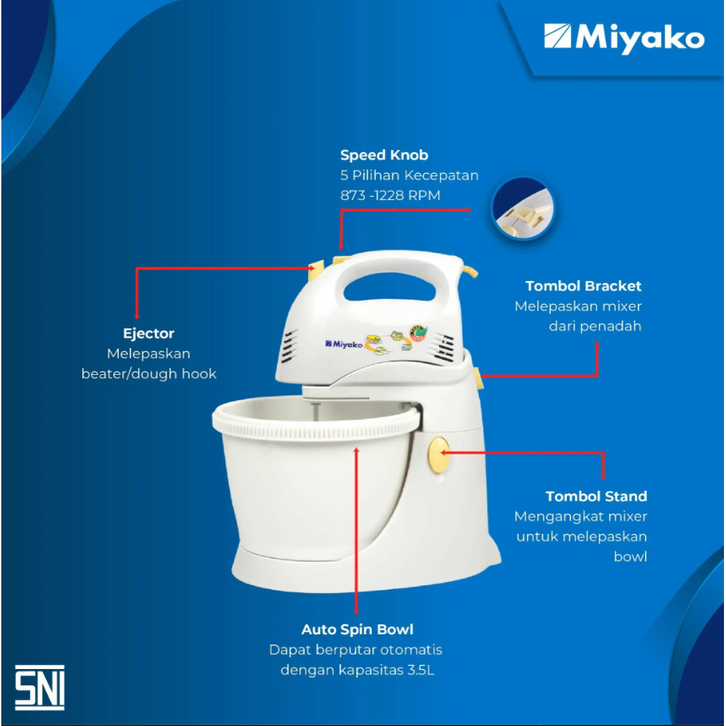 Miyako

Speed Knob
5 Pilihan Kecepatan
873 -1228 RPM

Ejector
Melepaskan
beater/dough hook

Miyako

Tombol Bracket
Melepaskan mixer
dari penadah

Tombol Stand
Mengangkat mixer
untuk melepaskan
bowl

Auto Spin Bowl
Dapat berputar otomatis
dengan kapasitas 3.5L

SNI