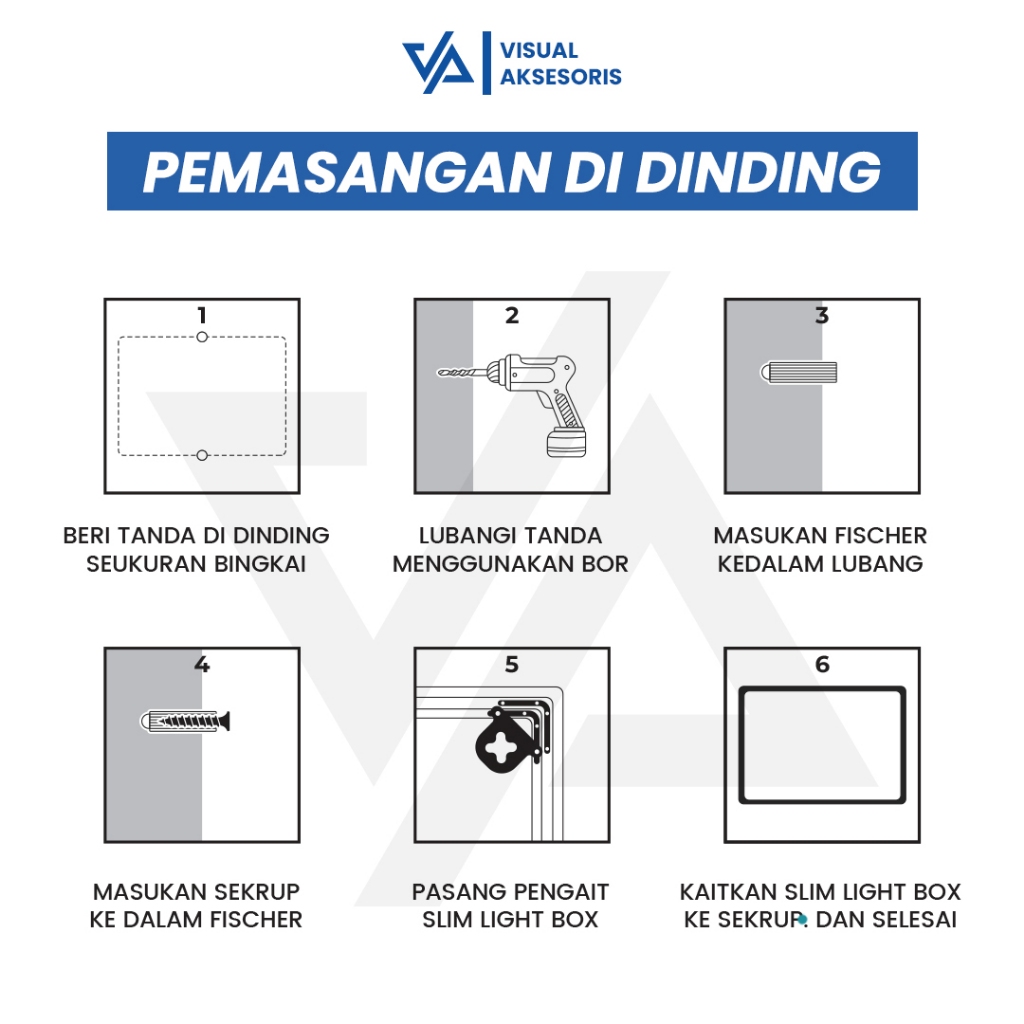 VISUAL AKSESORIS

PEMASANGAN DI DINDING

1

BERI TANDA DI DINDING SEUKURAN BINGKAI

2

LUBANGI TANDA MENGGUNAKAN BOR

3

MASUKAN FISCHER KEDALAM LUBANG

4

MASUKAN SEKRUP KE DALAM FISCHER

5

PASANG PENGAIT SLIM LIGHT BOX

6

KAITKAN SLIM LIGHT BOX KE SEKRUP DAN SELESAI