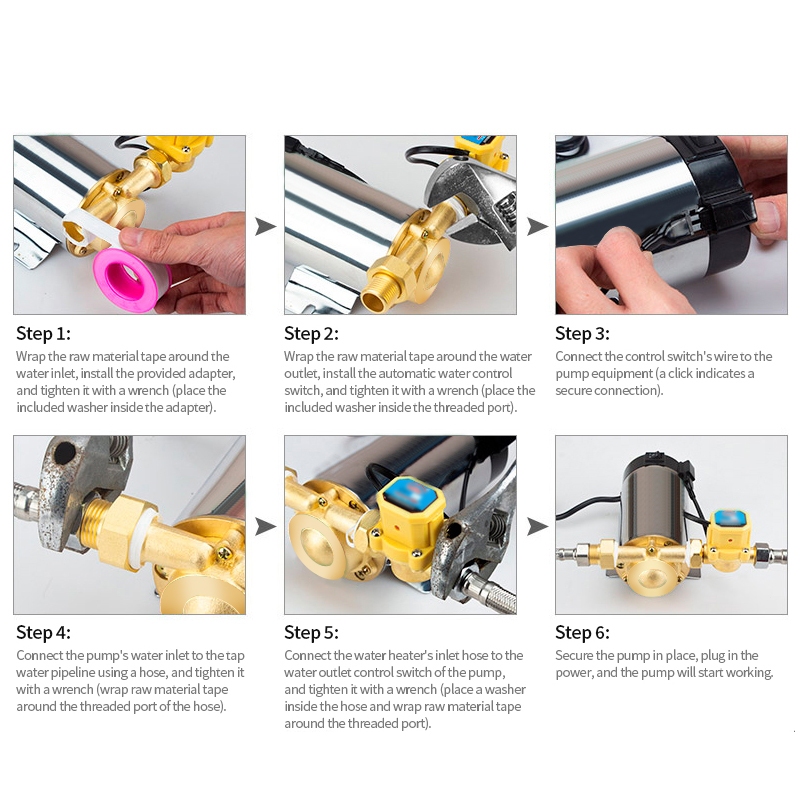 Step 1:
Wrap the raw material tape around the water inlet, install the provided adapter, and tighten it with a wrench (place the included washer inside the adapter).

Step 2:
Wrap the raw material tape around the water outlet, install the automatic water control switch, and tighten it with a wrench (place the included washer inside the threaded port).

Step 3:
Connect the control switch's wire to the pump equipment (a click indicates a secure connection).

Step 4:
Connect the pump's water inlet to the tap water pipeline using a hose, and tighten it with a wrench (wrap raw material tape around the threaded port of the hose).

Step 5:
Connect the water heater's inlet hose to the water outlet control switch of the pump, and tighten it with a wrench (place a washer inside the hose and wrap raw material tape around the threaded port).

Step 6:
Secure the pump in place, plug in the power, and the pump will start working.