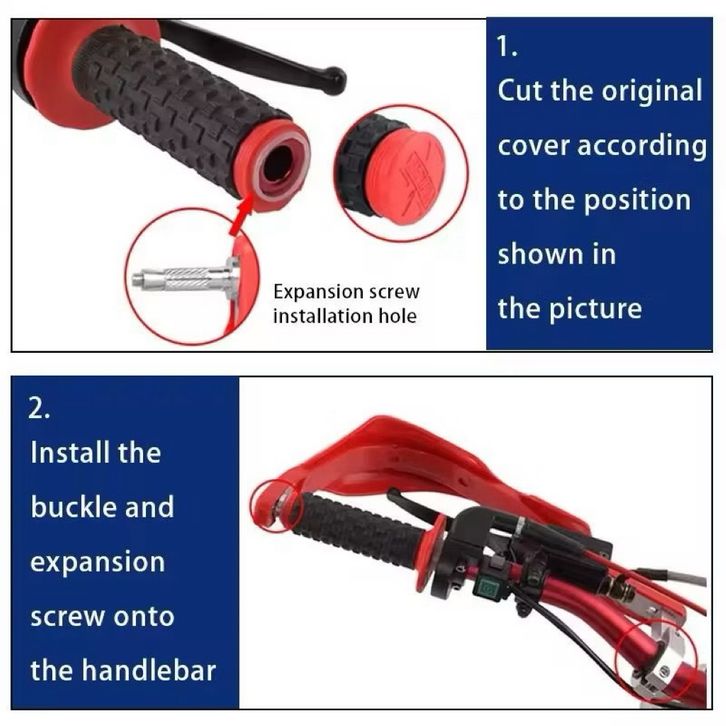 Expansion screw installation hole

1.
Cut the original cover according to the position shown in the picture

2.
Install the buckle and expansion screw onto the handlebar