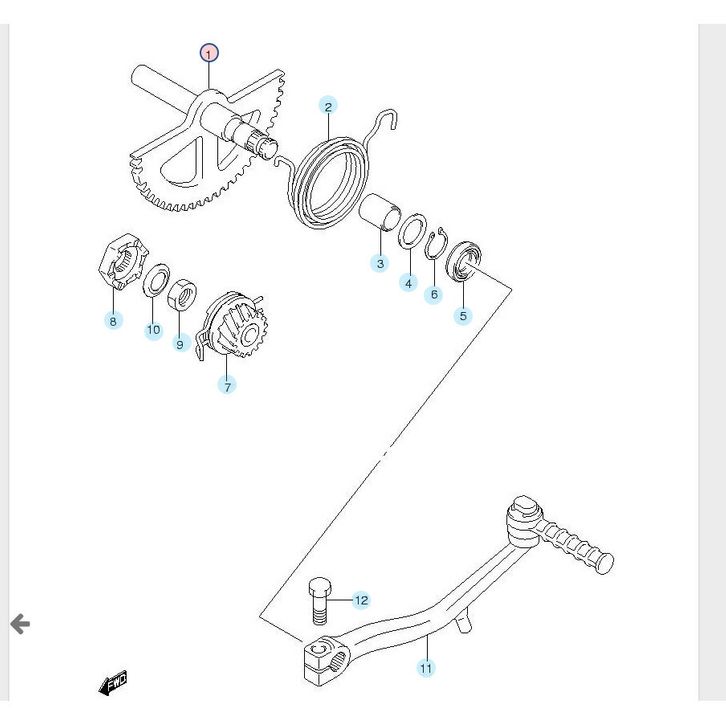 1
2
3
4
6
5
8
10
9
7
12
11
FWD