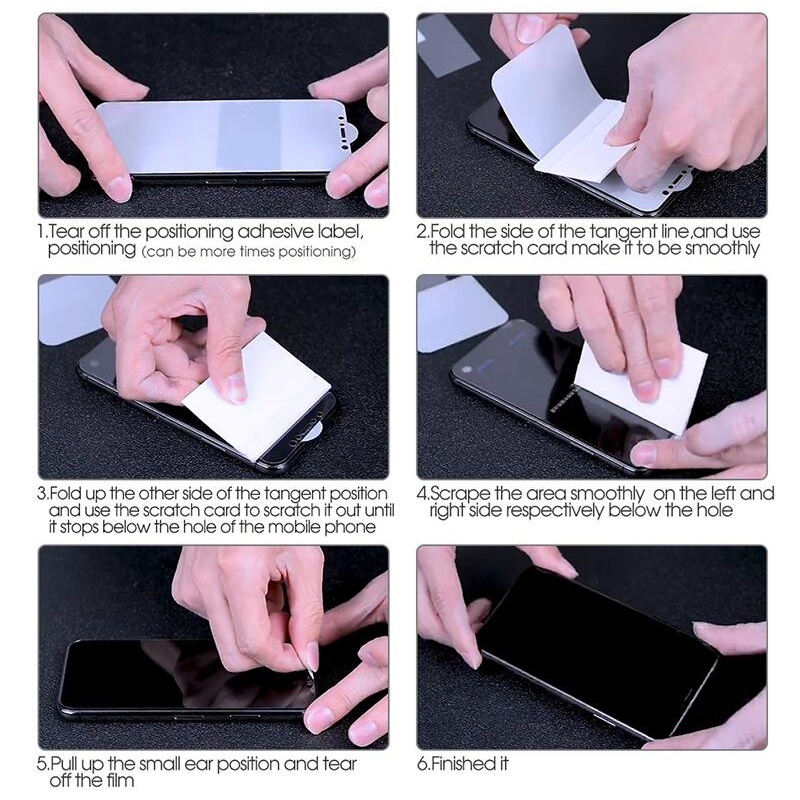 1.Tear off the positioning adhesive label, positioning (can be more times positioning)

2.Fold the side of the tangent line,and use the scratch card make it to be smoothly

3.Fold up the other side of the tangent position and use the scratch card to scratch it out until it stops below the hole of the mobile phone

4.Scrape the area smoothly on the left and right side respectively below the hole

5.Pull up the small ear position and tear off the film

6.Finished it