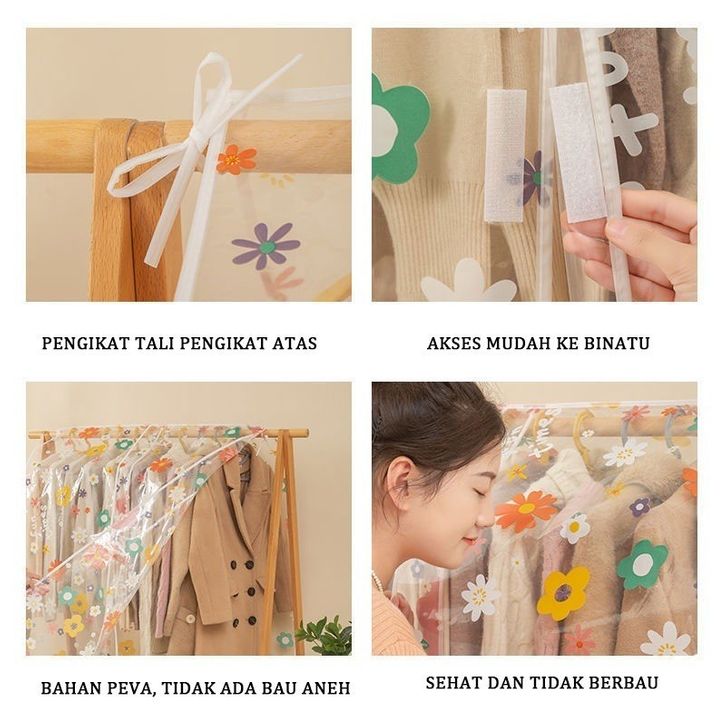 PENGIKAT TALI PENGIKAT ATAS

AKSES MUDAH KE BINATU

BAHAN PEVA, TIDAK ADA BAU ANEH

SEHAT DAN TIDAK BERBAU