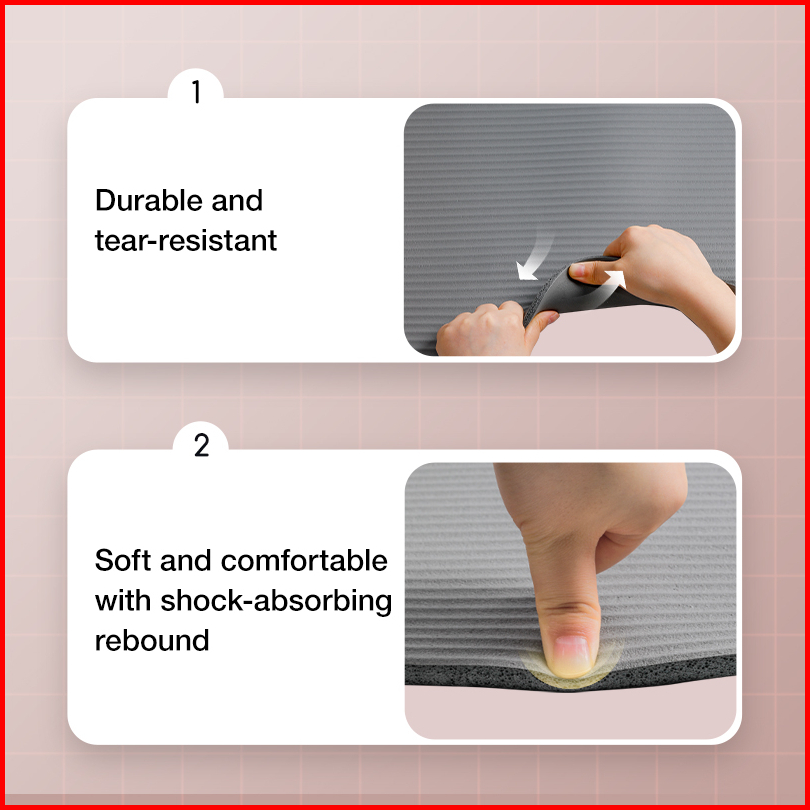 1

Durable and tear-resistant

2

Soft and comfortable with shock-absorbing rebound